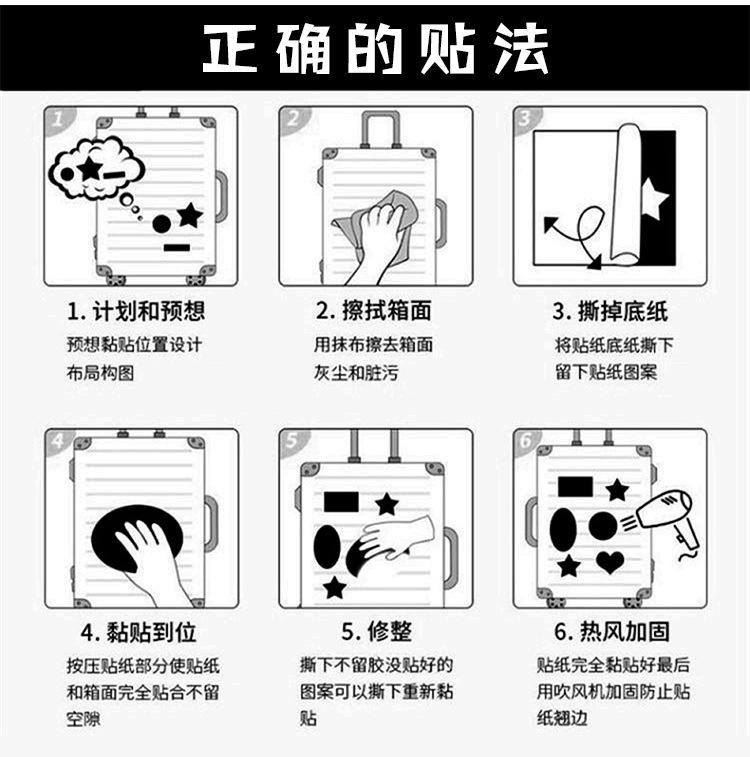 正确的贴法

1

1. 计划和预想

预想黏贴位置设计布局构图

2

2. 擦拭箱面

用抹布擦去箱面灰尘和脏污

3

3. 撕掉底纸

将贴纸底纸撕下留下贴纸图案

4

4. 黏贴到位

按压贴纸部分使贴纸和箱面完全贴合不留空隙

5

5. 修整

撕下不留胶没贴好的图案可以撕下重新黏贴

6

6. 热风加固

贴纸完全黏贴好最后用吹风机加固防止贴纸翘边