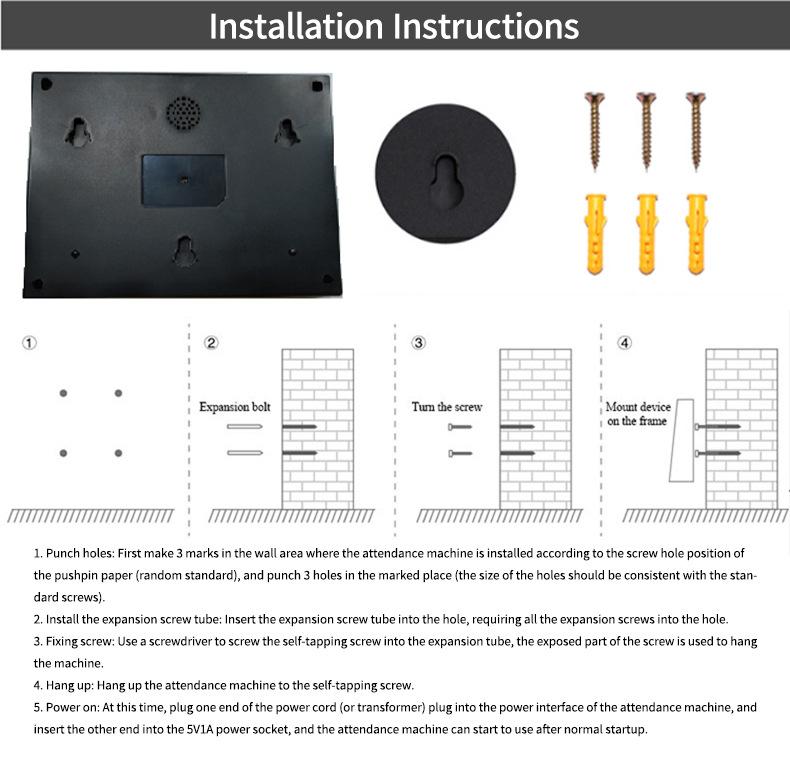 Installation Instructions

①

②

Expansion bolt

③

Turn the screw

④

Mount device on the frame

1. Punch holes: First make 3 marks in the wall area where the attendance machine is installed according to the screw hole position of the pushpin paper (random standard), and punch 3 holes in the marked place (the size of the holes should be consistent with the standard screws).

2. Install the expansion screw tube: Insert the expansion screw tube into the hole, requiring all the expansion screws into the hole.

3. Fixing screw: Use a screwdriver to screw the self-tapping screw into the expansion tube, the exposed part of the screw is used to hang the machine.

4. Hang up: Hang up the attendance machine to the self-tapping screw.

5. Power on: At this time, plug one end of the power cord (or transformer) plug into the power interface of the attendance machine, and insert the other end into the 5V1A power socket, and the attendance machine can start to use after normal startup.