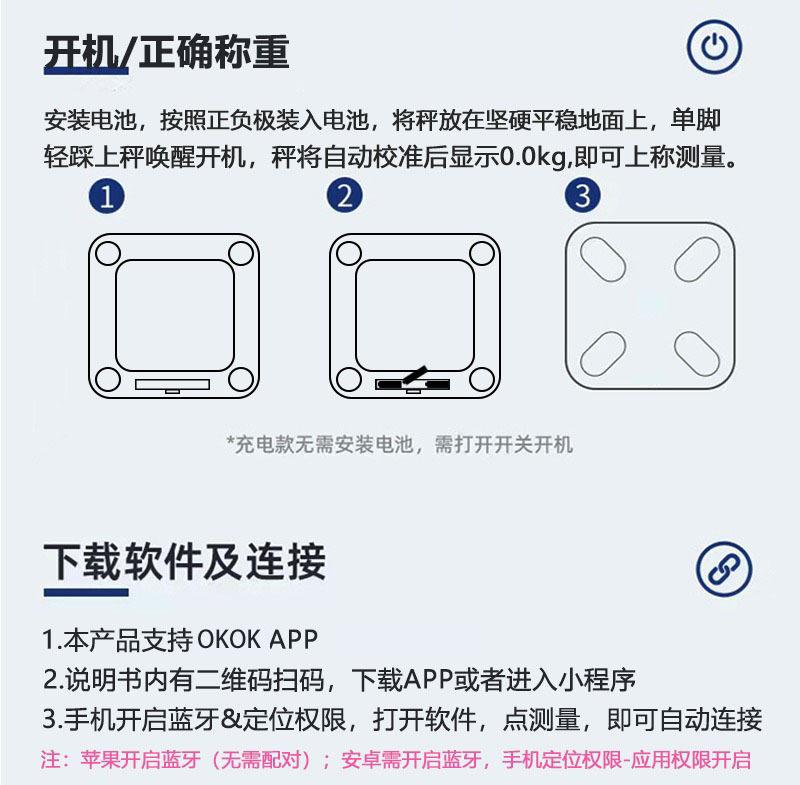 开机/正确称重

安装电池，按照正负极装入电池，将秤放在坚硬平稳地面上，单脚轻踩上秤唤醒开机，秤将自动校准后显示0.0kg,即可上称测量。

1

2

3

*充电款无需安装电池，需打开开关开机

下载软件及连接

1.本产品支持 OKOK APP
2.说明书内有二维码扫码，下载APP或者进入小程序
3.手机开启蓝牙&定位权限，打开软件，点测量，即可自动连接
注：苹果开启蓝牙（无需配对）；安卓需开启蓝牙，手机定位权限-应用权限开启