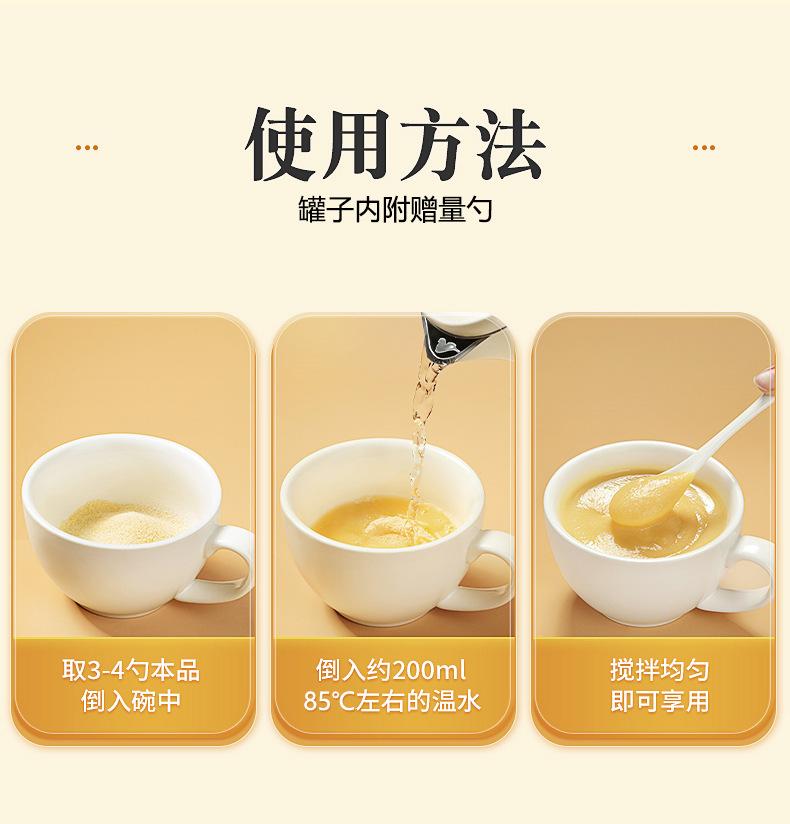 使用方法

罐子内附赠量勺

取3-4勺本品
倒入碗中

倒入约200ml
85°C左右的温水

搅拌均匀
即可享用