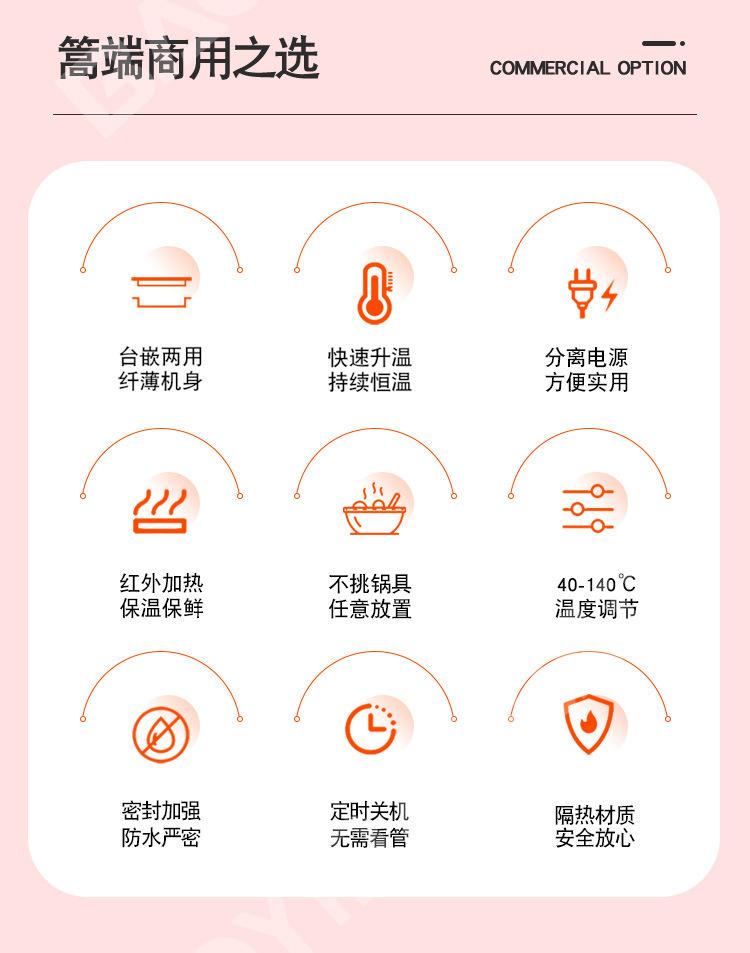 篙端商用之选

COMMERCIAL OPTION

台嵌两用
纤薄机身

快速升温
持续恒温

分离电源
方便实用

红外加热
保温保鲜

不挑锅具
任意放置

40-140℃
温度调节

密封加强
防水严密

定时关机
无需看管

隔热材质
安全放心