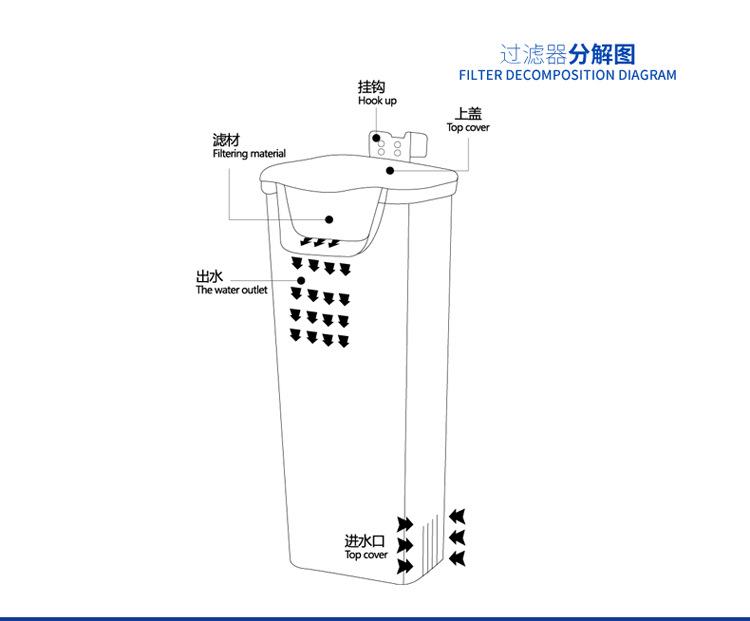 过滤器分解图
FILTER DECOMPOSITION DIAGRAM

挂钩
Hook up

上盖
Top cover

滤材
Filtering material

出水
The water outlet

进水口
Top cover