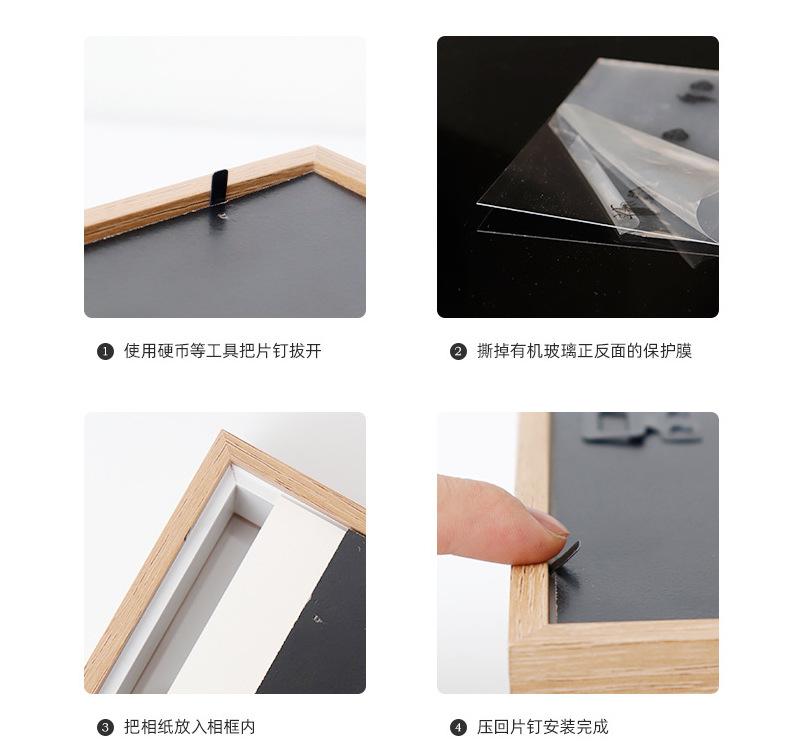 ❶ 使用硬币等工具把片钉拔开

❷ 撕掉有机玻璃正反面的保护膜

❸ 把相纸放入相框内

❹ 压回片钉安装完成