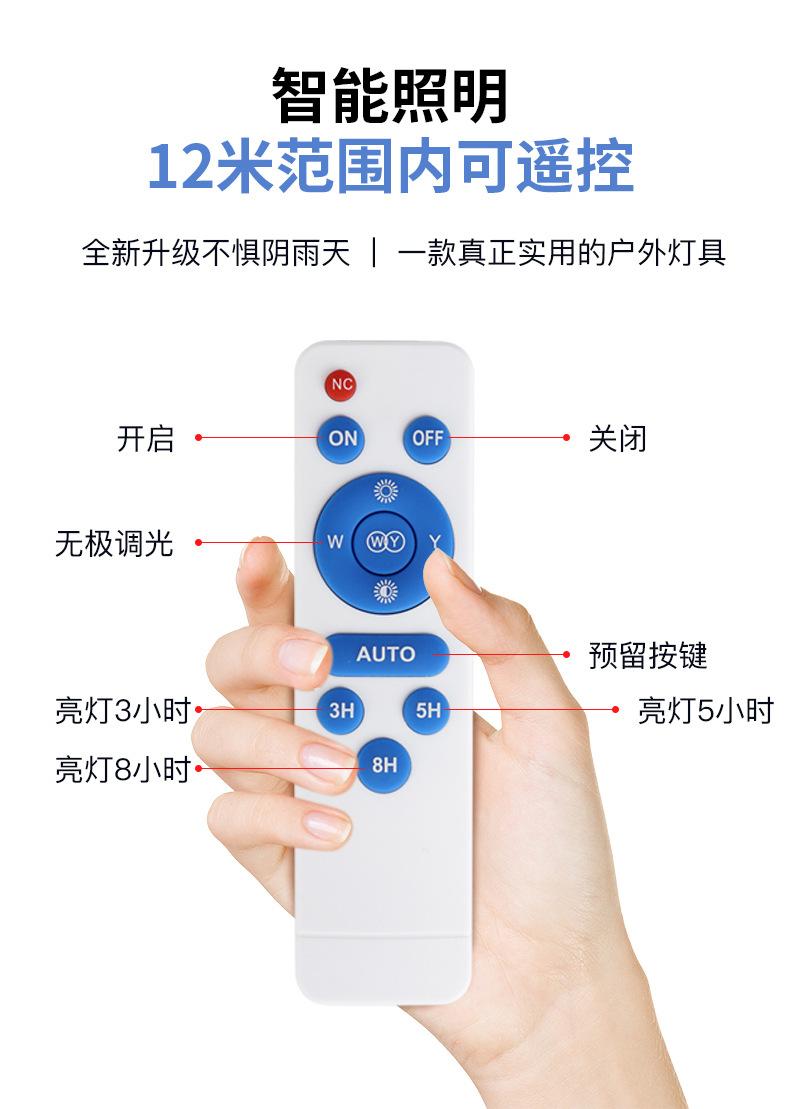 智能照明
12米范围内可遥控

全新升级不惧阴雨天 | 一款真正实用的户外灯具

NC

开启
ON
OFF
关闭

无极调光
W
WY
Y

AUTO
预留按键

亮灯3小时
3H
5H
亮灯5小时

亮灯8小时
8H