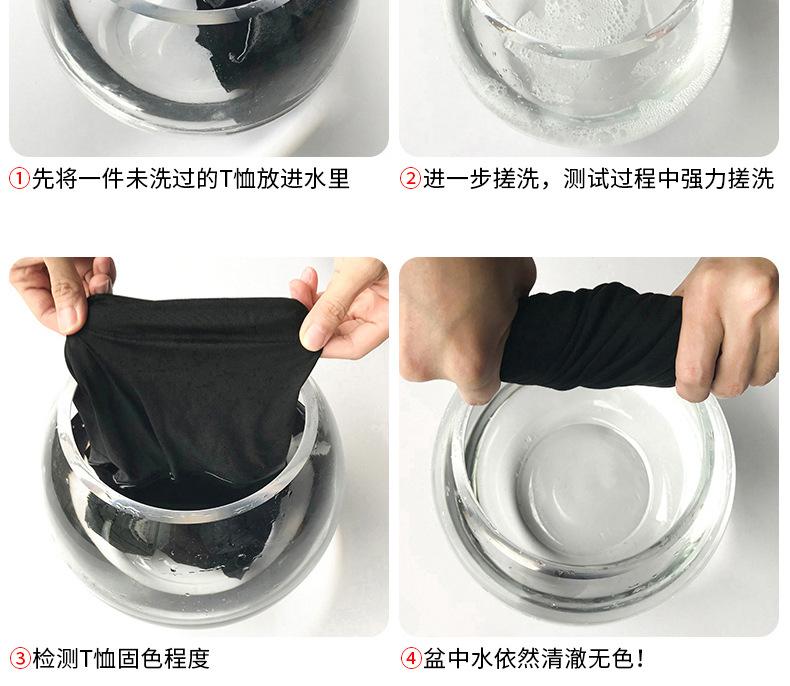 ①先将一件未洗过的T恤放进水里

②进一步搓洗，测试过程中强力搓洗

③检测T恤固色程度

④盆中水依然清澈无色！