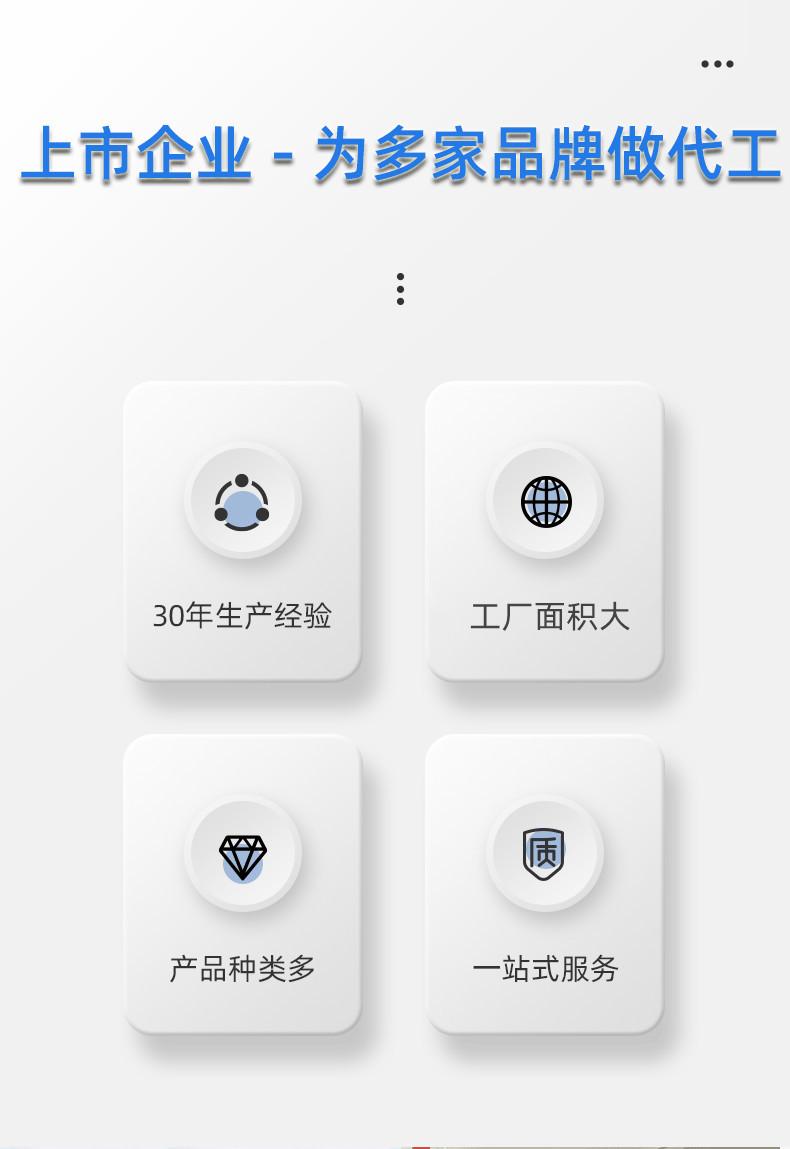 上市企业 - 为多家品牌做代工

30年生产经验

工厂面积大

产品种类多

一站式服务