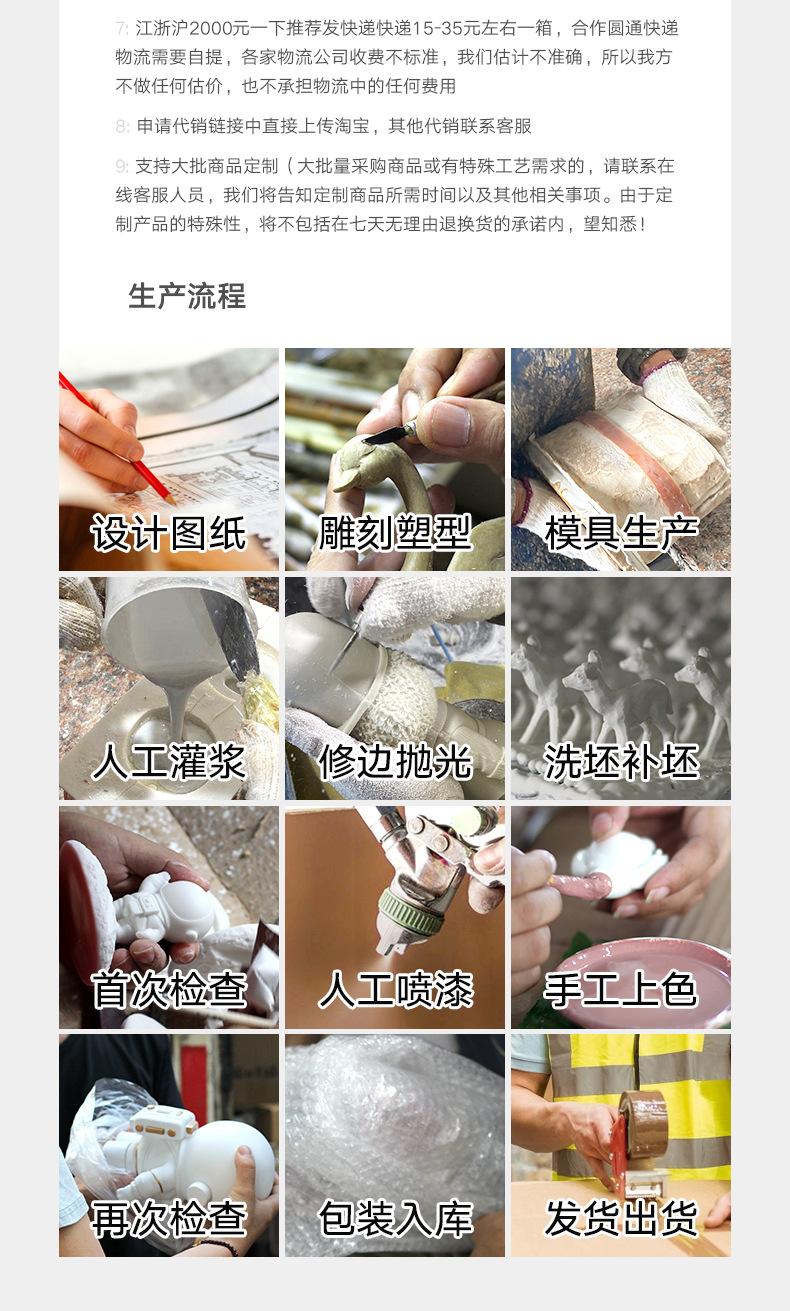 7: 江浙沪2000元一下推荐发快递快递15-35元左右一箱，合作圆通快递物流需要自提，各家物流公司收费不标准，我们估计不准确，所以我方不做任何估价，也不承担物流中的任何费用

8: 申请代销链接中直接上传淘宝，其他代销联系客服

9: 支持大批商品定制（大批量采购商品或有特殊工艺需求的，请联系在线客服人员，我们将告知定制商品所需时间以及其他相关事项。由于定制产品的特殊性，将不包括在七天无理由退换货的承诺内，望知悉！

生产流程

设计图纸

雕刻塑型

模具生产

人工灌浆

修边抛光

洗坯补坯

首次检查

人工喷漆

手工上色

再次检查

包装入库

发货出货