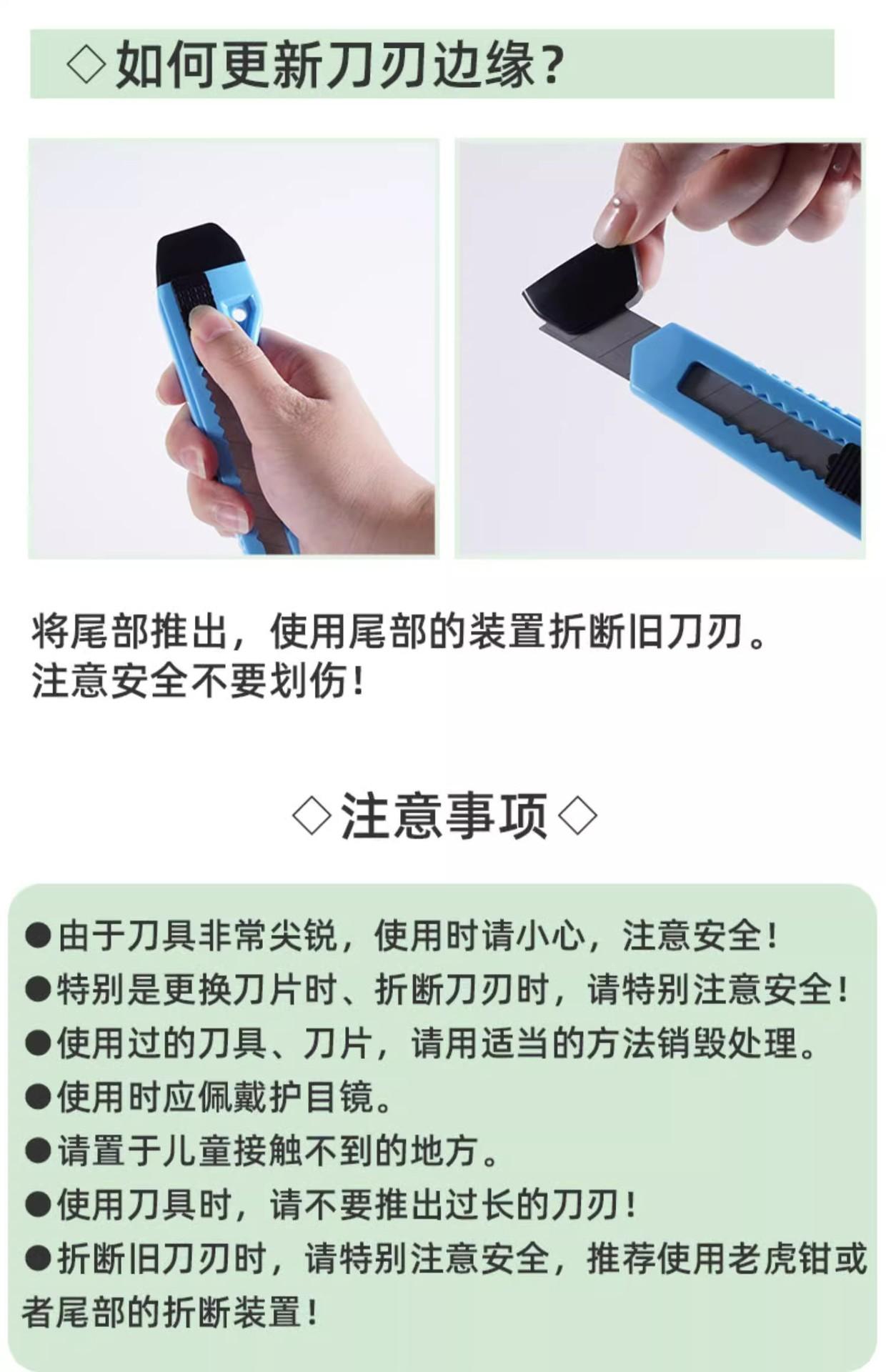 ◇如何更新刀刃边缘?

将尾部推出，使用尾部的装置折断旧刀刃。
注意安全不要划伤!

◇注意事项◇

●由于刀具非常尖锐，使用时请小心，注意安全!
●特别是更换刀片时、折断刀刃时，请特别注意安全!
●使用过的刀具、刀片，请用适当的方法销毁处理。
●使用时应佩戴护目镜。
●请置于儿童接触不到的地方。
●使用刀具时，请不要推出过长的刀刃!
●折断旧刀刃时，请特别注意安全，推荐使用老虎钳或者尾部的折断装置!