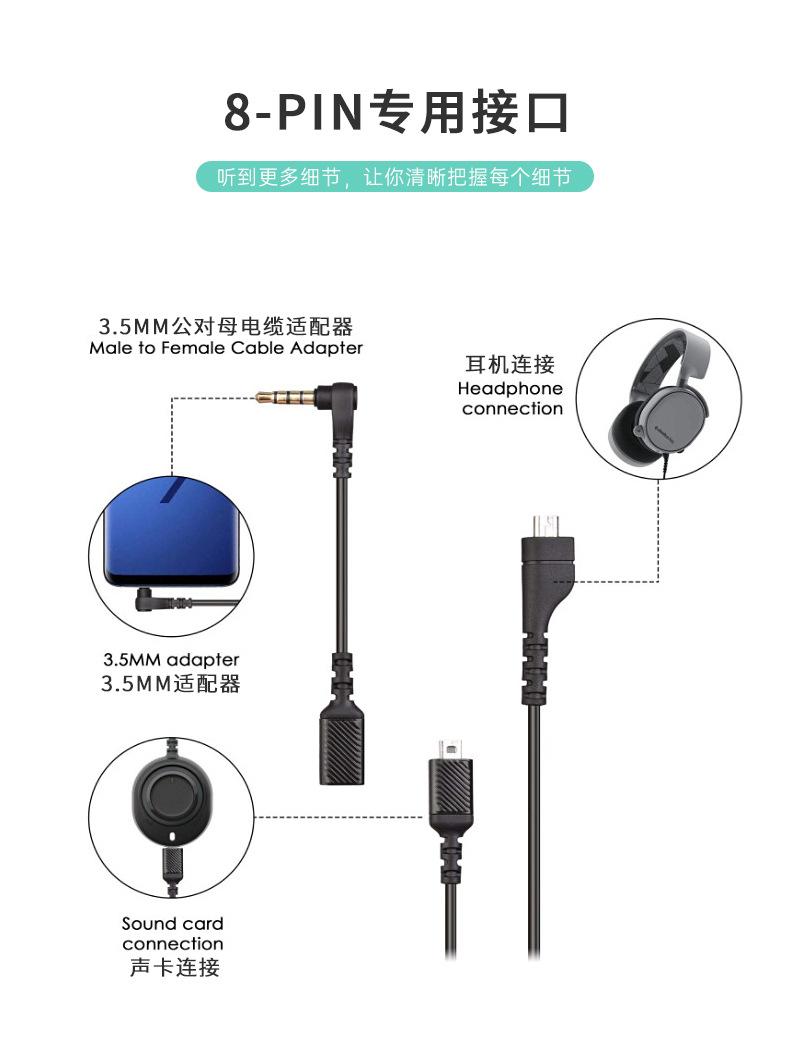 8-PIN专用接口

听到更多细节，让你清晰把握每个细节

3.5MM公对母电缆适配器
Male to Female Cable Adapter

耳机连接
Headphone connection

3.5MM adapter
3.5MM适配器

Sound card connection
声卡连接