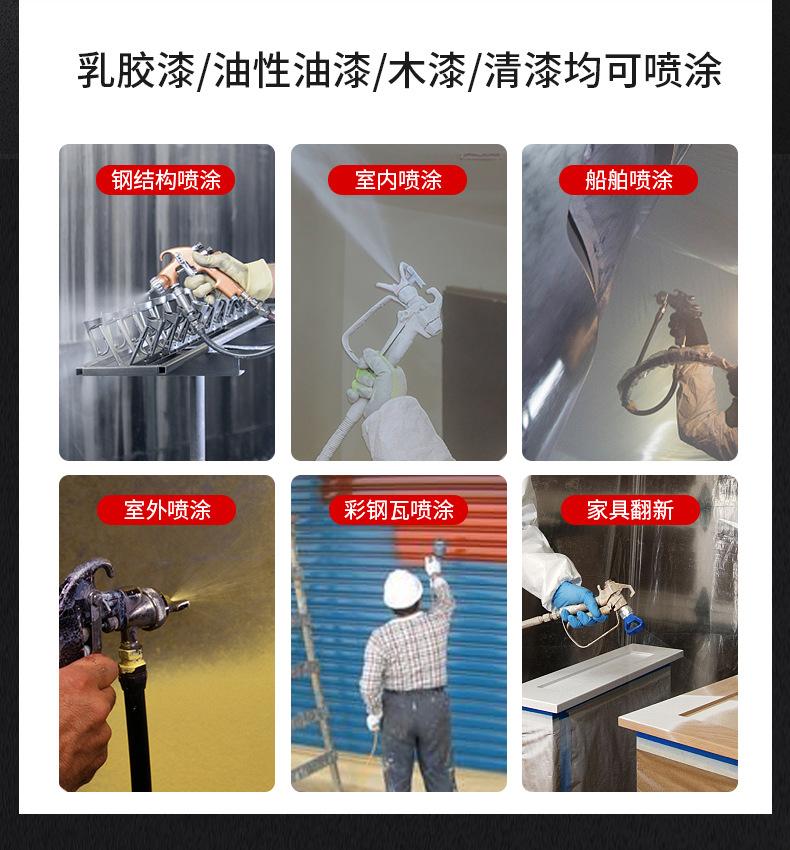 乳胶漆/油性油漆/木漆/清漆均可喷涂

钢结构喷涂

室内喷涂

船舶喷涂

室外喷涂

彩钢瓦喷涂

家具翻新