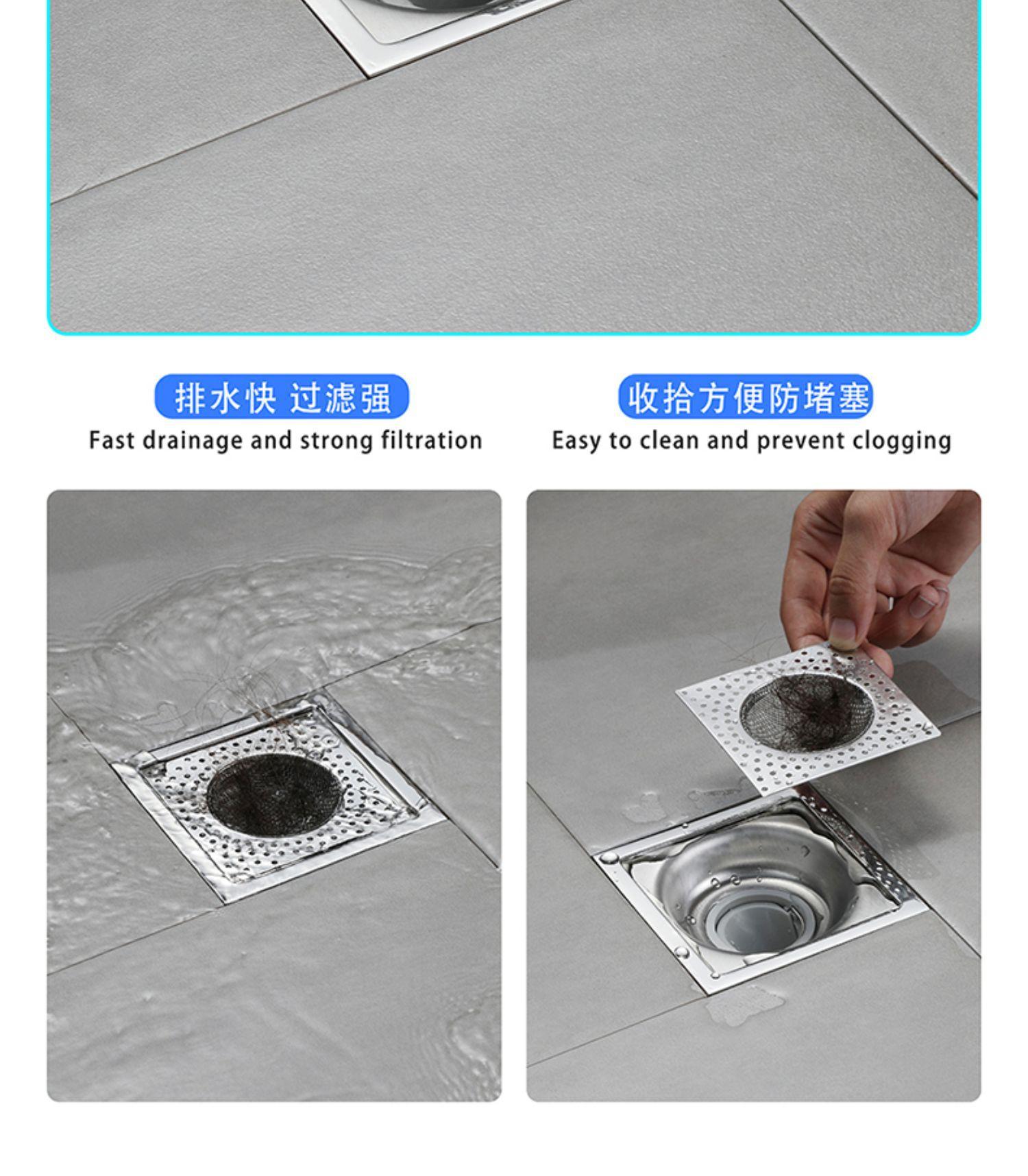 排水快 过滤强
Fast drainage and strong filtration

收拾方便防堵塞
Easy to clean and prevent clogging