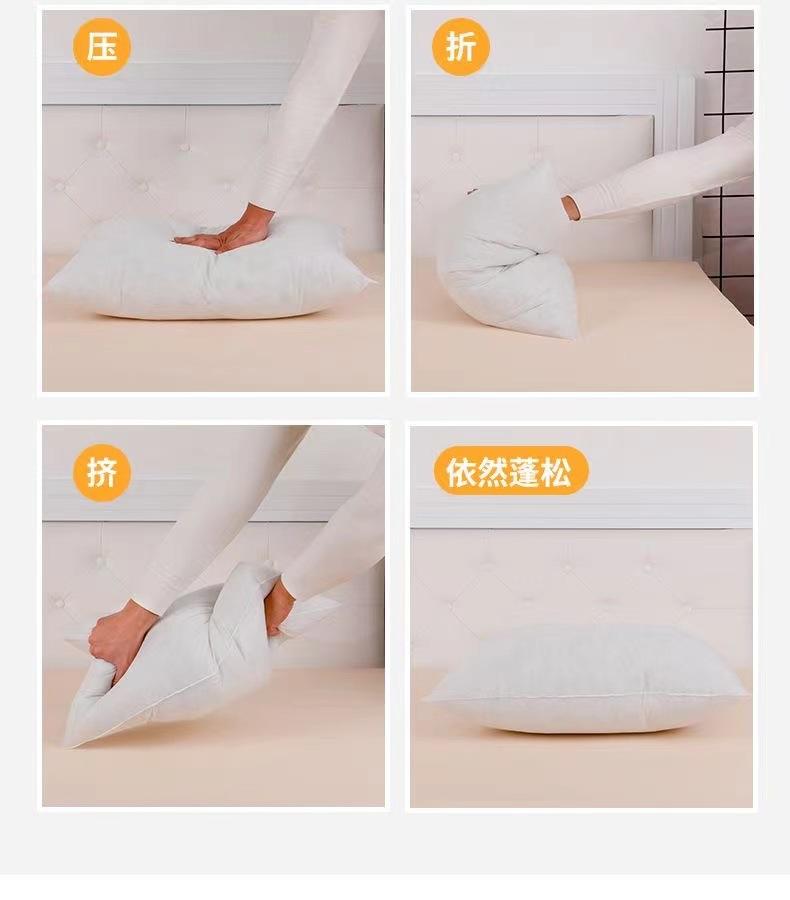 压

折

挤

依然蓬松