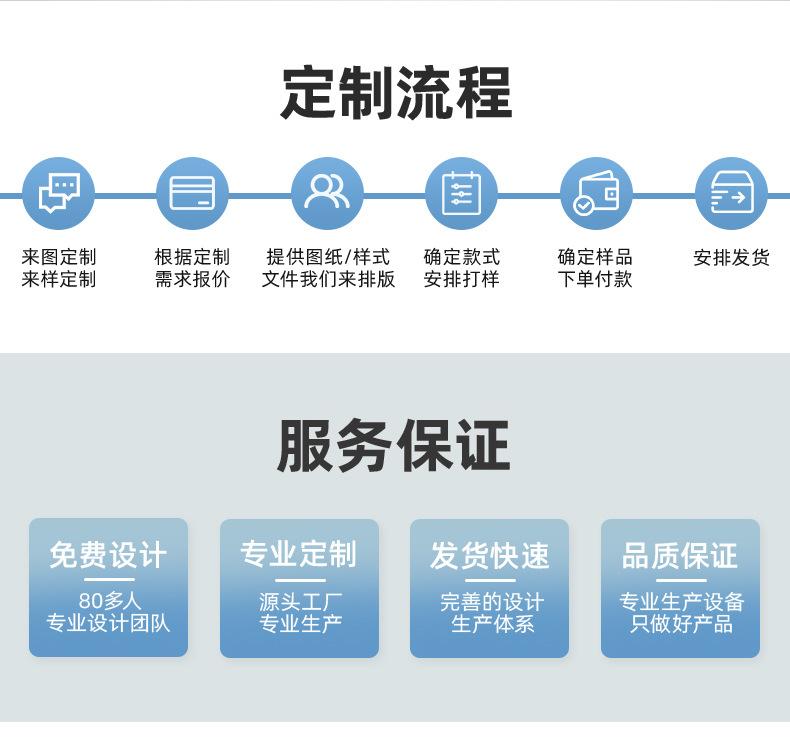 定制流程

来图定制
来样定制

根据定制
需求报价

提供图纸/样式
文件我们来排版

确定款式
安排打样

确定样品
下单付款

安排发货

服务保证

免费设计
80多人
专业设计团队

专业定制
源头工厂
专业生产

发货快速
完善的设计
生产体系

品质保证
专业生产设备
只做好产品