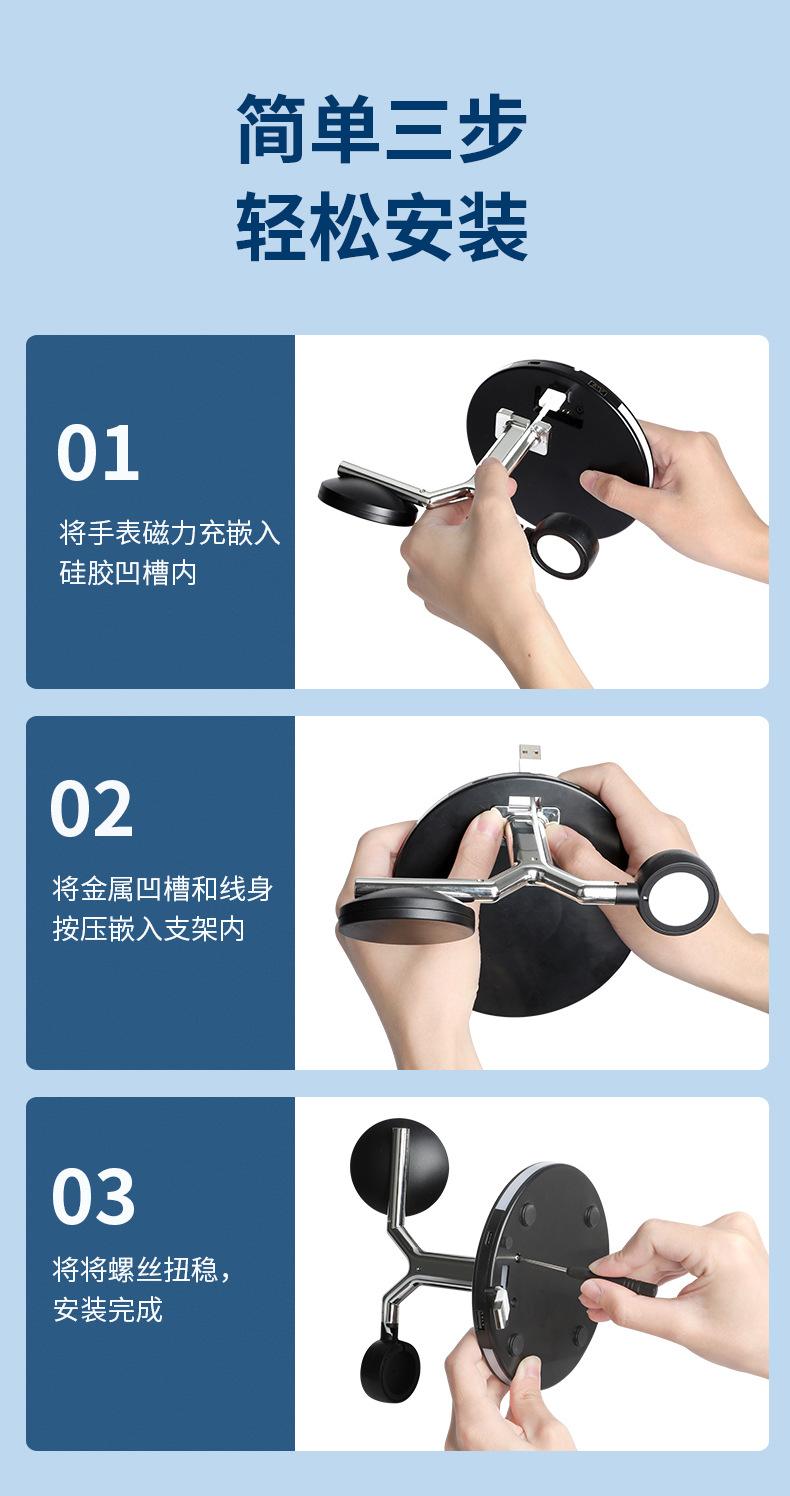 简单三步
轻松安装

01

将手表磁力充嵌入硅胶凹槽内

02

将金属凹槽和线身按压嵌入支架内

03

将将螺丝扭稳，安装完成