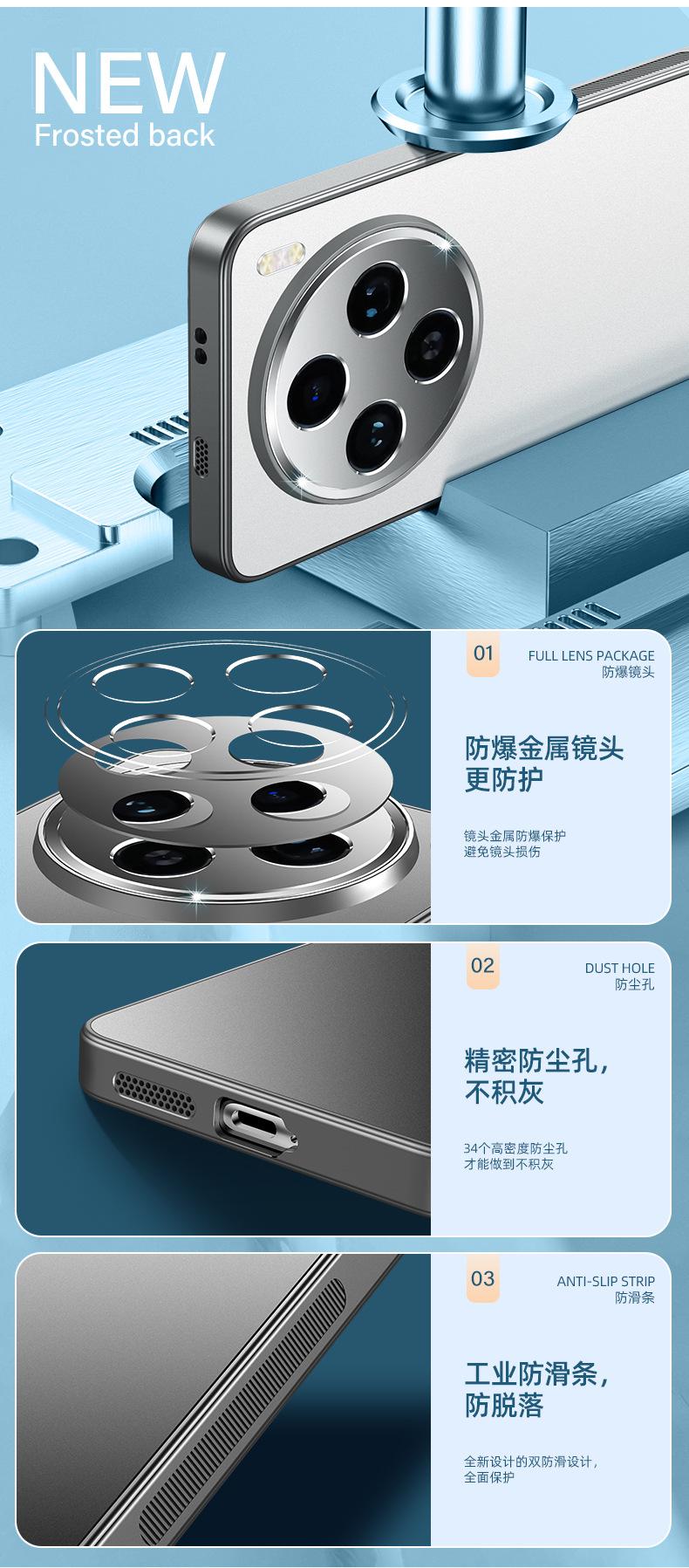 NEW
Frosted back

01

FULL LENS PACKAGE
防爆镜头

防爆金属镜头
更防护

镜头金属防爆保护
避免镜头损伤

02

DUST HOLE
防尘孔

精密防尘孔，
不积灰

34个高密度防尘孔
才能做到不积灰

03

ANTI-SLIP STRIP
防滑条

工业防滑条，
防脱落

全新设计的双防滑设计，
全面保护