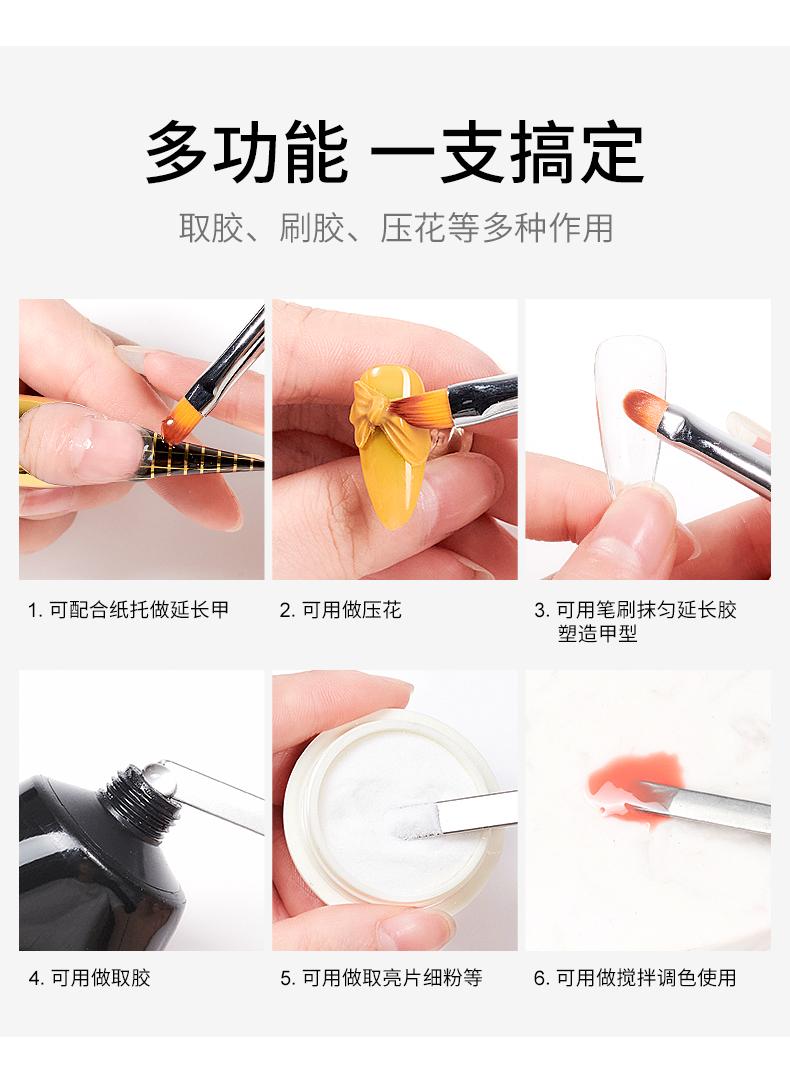 多功能 一支搞定

取胶、刷胶、压花等多种作用

1. 可配合纸托做延长甲

2. 可用做压花

3. 可用笔刷抹匀延长胶塑造甲型

4. 可用做取胶

5. 可用做取亮片细粉等

6. 可用做搅拌调色使用