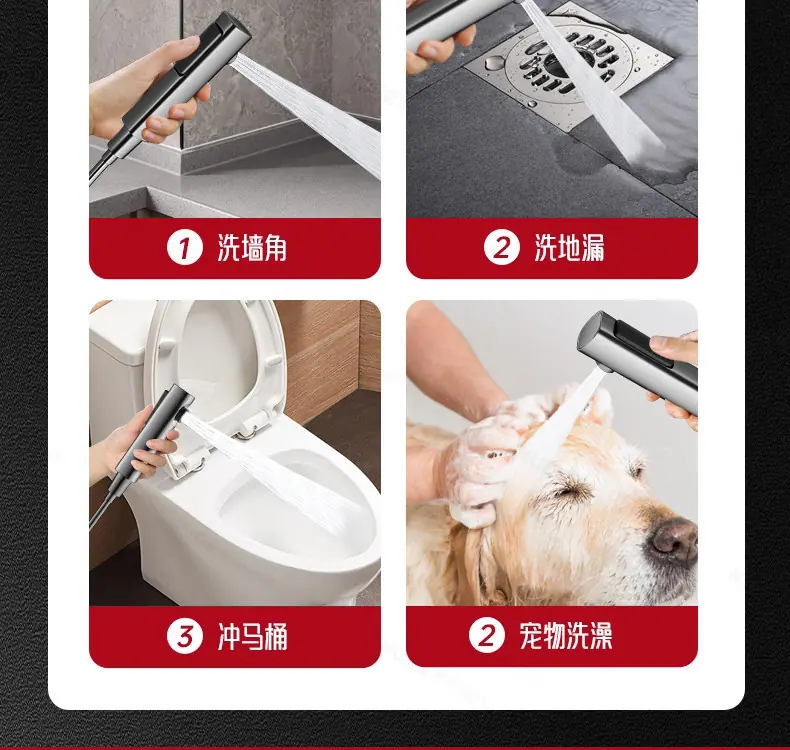 1 洗墙角

2 洗地漏

3 冲马桶

2 宠物洗澡