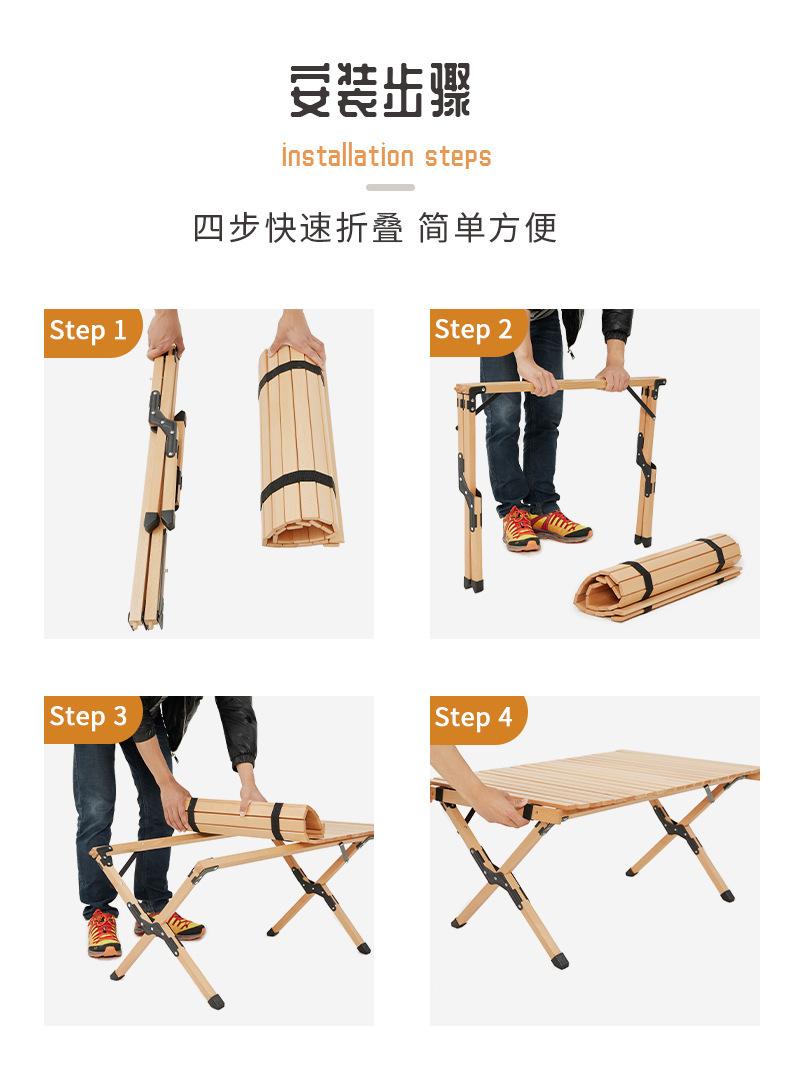 安装步骤

installation steps

四步快速折叠 简单方便

Step 1

Step 2

Step 3

Step 4