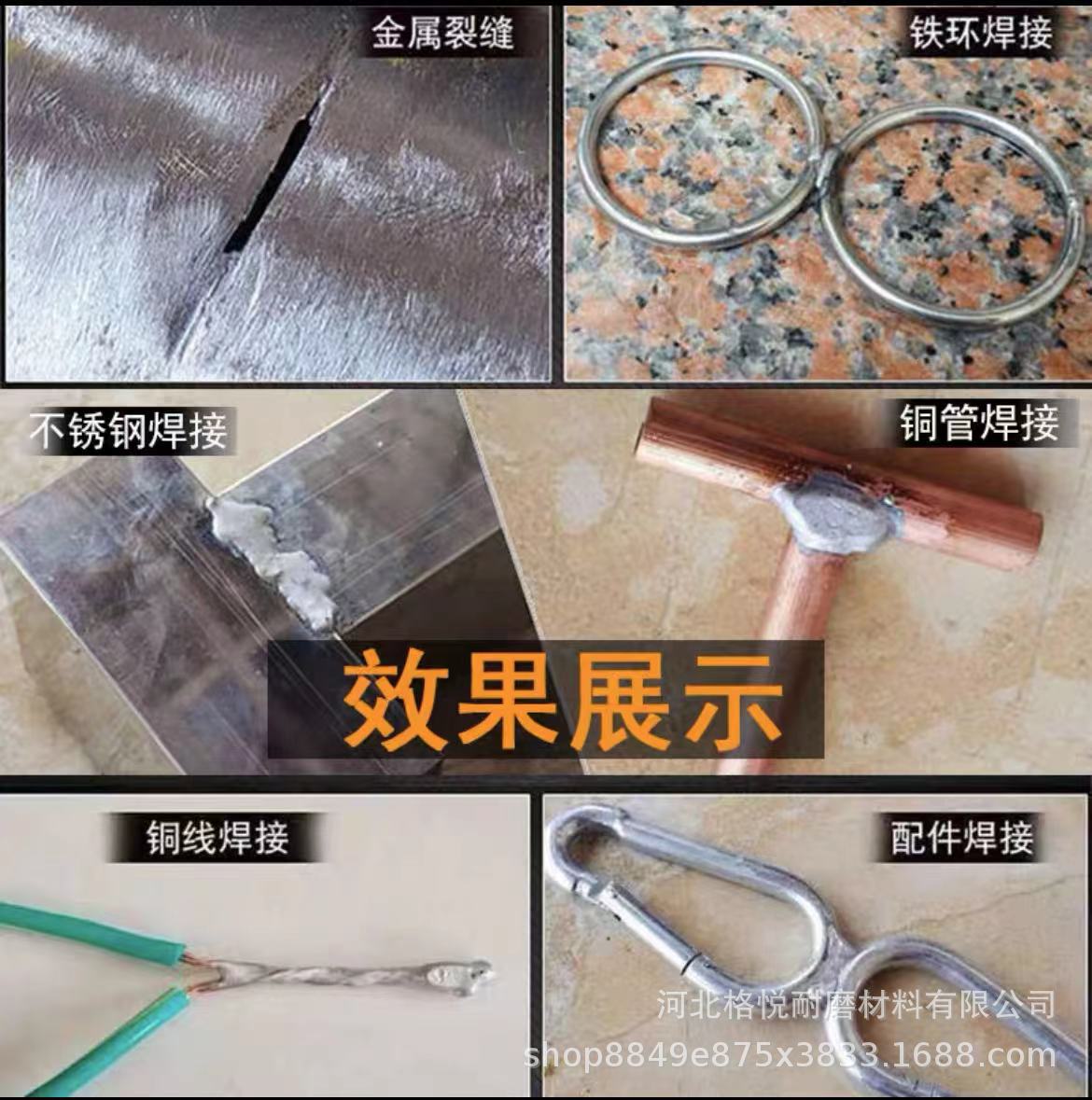 金属裂缝

铁环焊接

不锈钢焊接

铜管焊接

效果展示

铜线焊接

配件焊接

河北格悦耐磨材料有限公司
shop8849e875x3833.1688.com