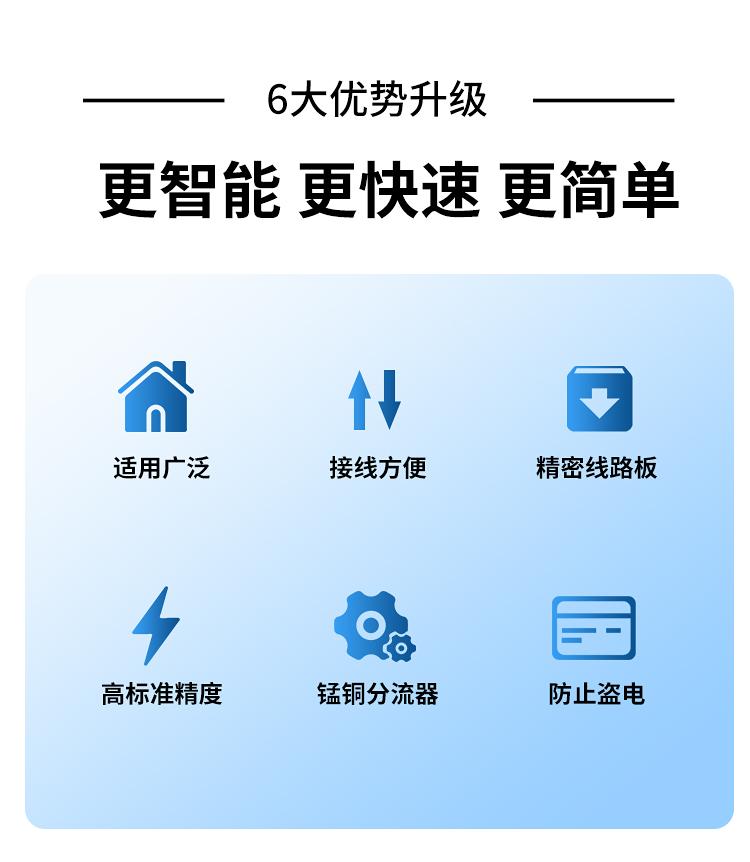 6大优势升级

更智能 更快速 更简单

适用广泛

接线方便

精密线路板

高标准精度

锰铜分流器

防止盗电