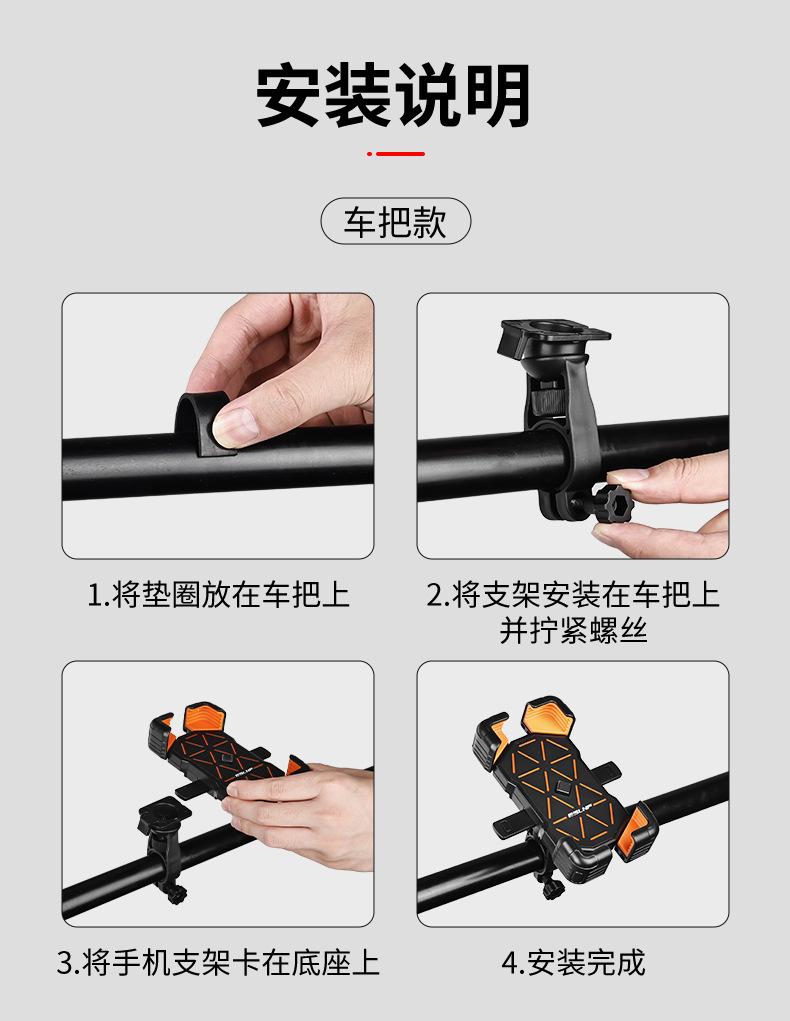 安装说明

车把款

1.将垫圈放在车把上

2.将支架安装在车把上并拧紧螺丝

3.将手机支架卡在底座上

4.安装完成