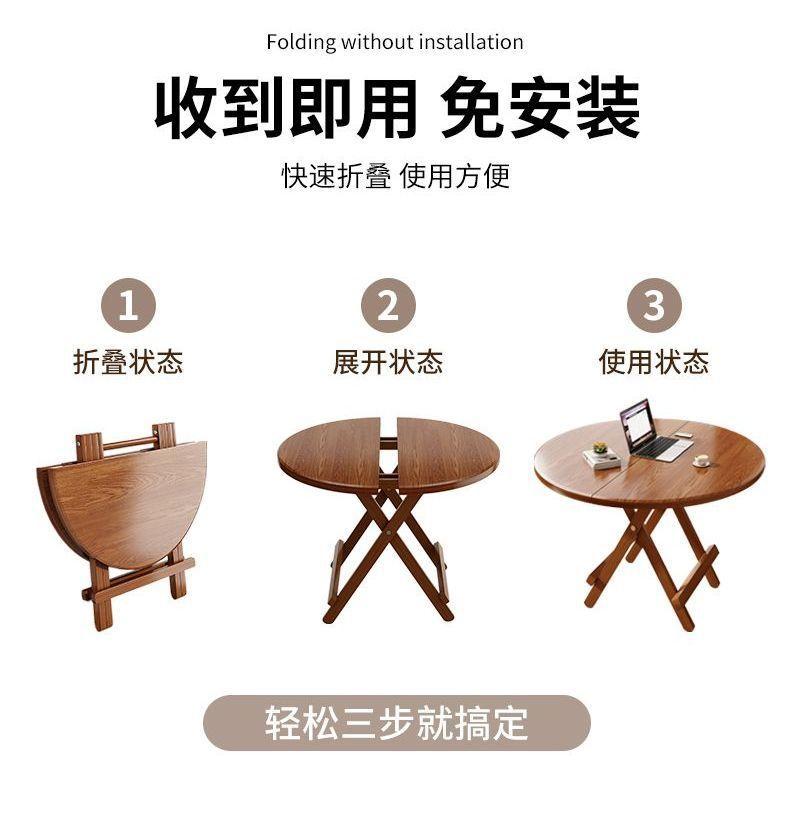 Folding without installation

收到即用 免安装

快速折叠 使用方便

1
折叠状态

2
展开状态

3
使用状态

轻松三步就搞定