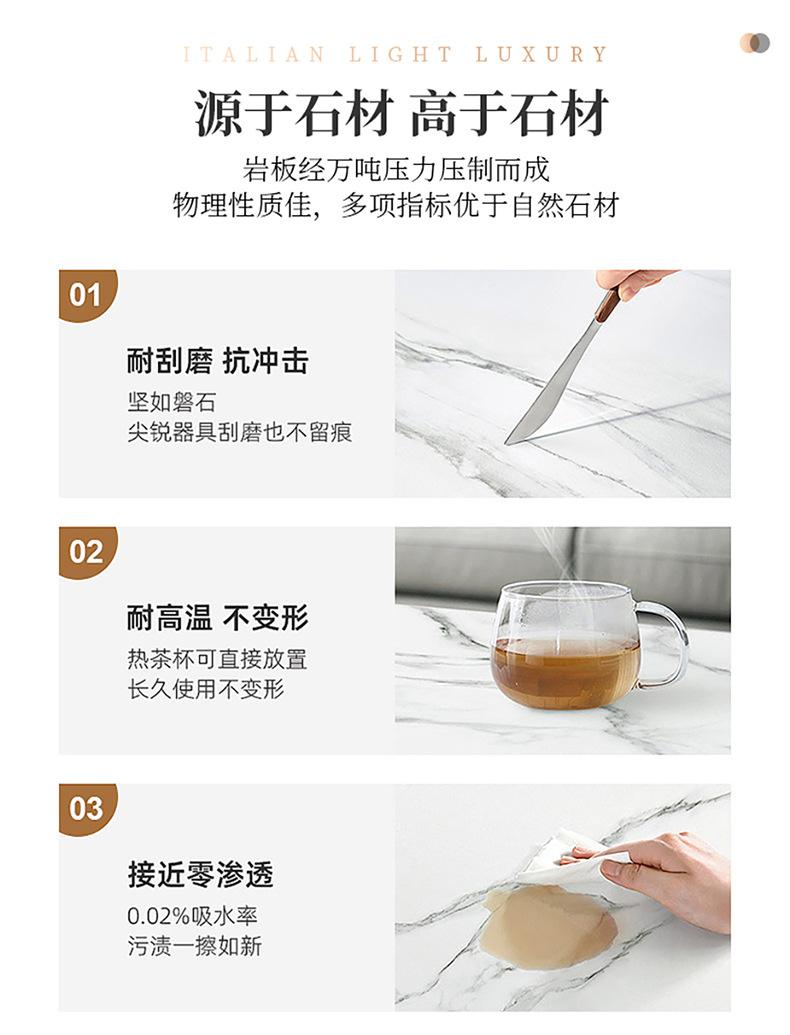 ITALIAN LIGHT LUXURY

源于石材 高于石材

岩板经万吨压力压制而成
物理性质佳，多项指标优于自然石材

01

耐刮磨 抗冲击

坚如磐石
尖锐器具刮磨也不留痕

02

耐高温 不变形

热茶杯可直接放置
长久使用不变形

03

接近零渗透

0.02%吸水率
污渍一擦如新