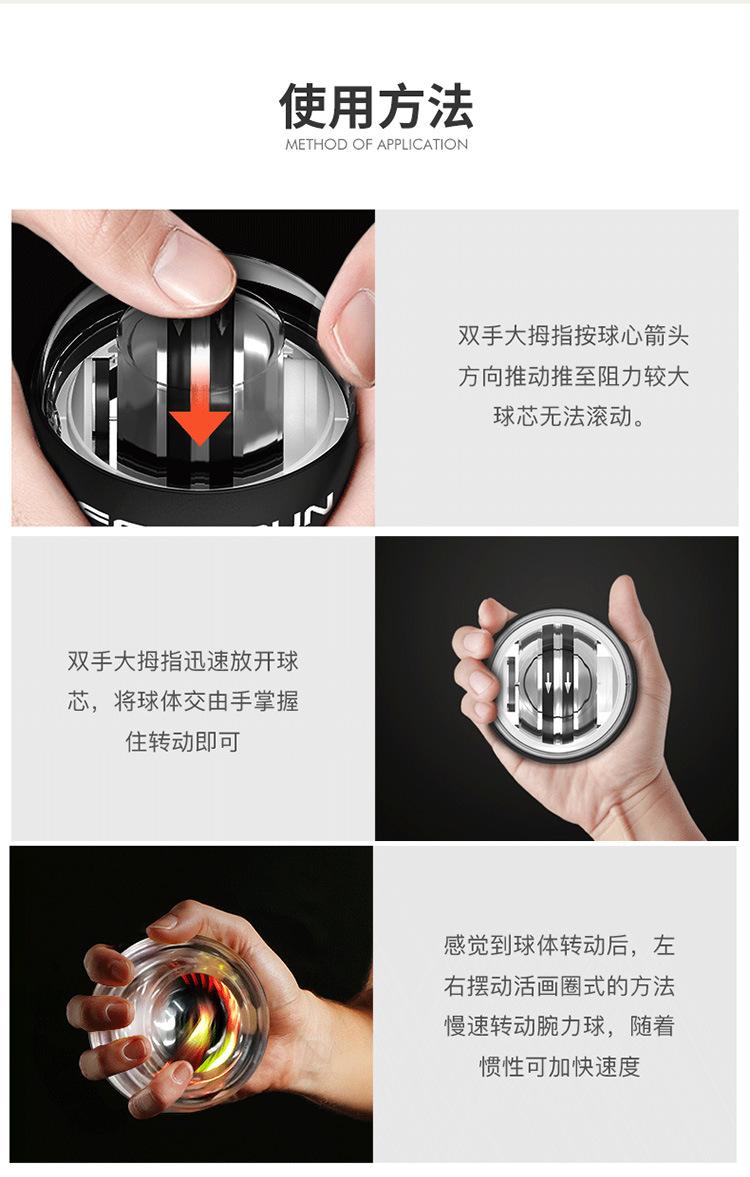 使用方法
METHOD OF APPLICATION

双手大拇指按球心箭头方向推动推至阻力较大球芯无法滚动。

双手大拇指迅速放开球芯，将球体交由手掌握住转动即可

感觉到球体转动后，左右摆动活画圈式的方法慢速转动腕力球，随着惯性可加快速度