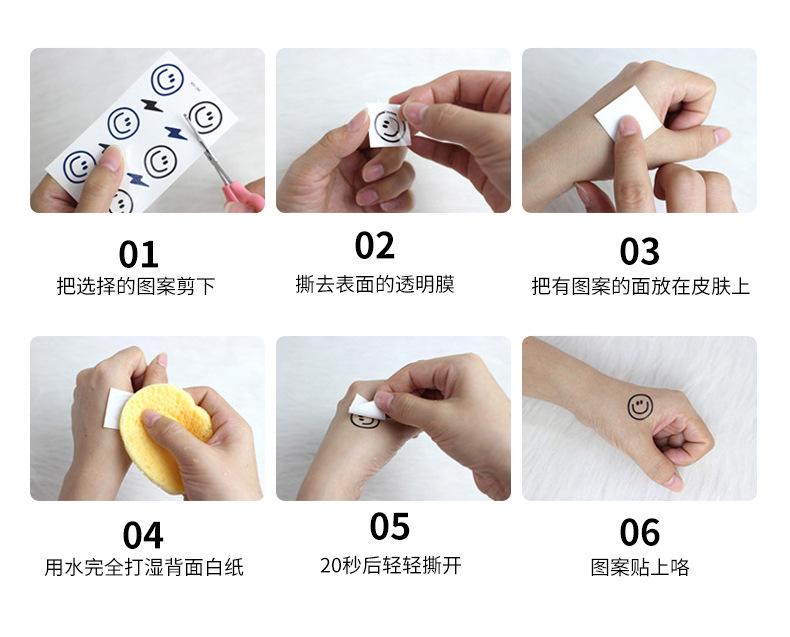 01
把选择的图案剪下

02
撕去表面的透明膜

03
把有图案的面放在皮肤上

04
用水完全打湿背面白纸

05
20秒后轻轻撕开

06
图案贴上咯