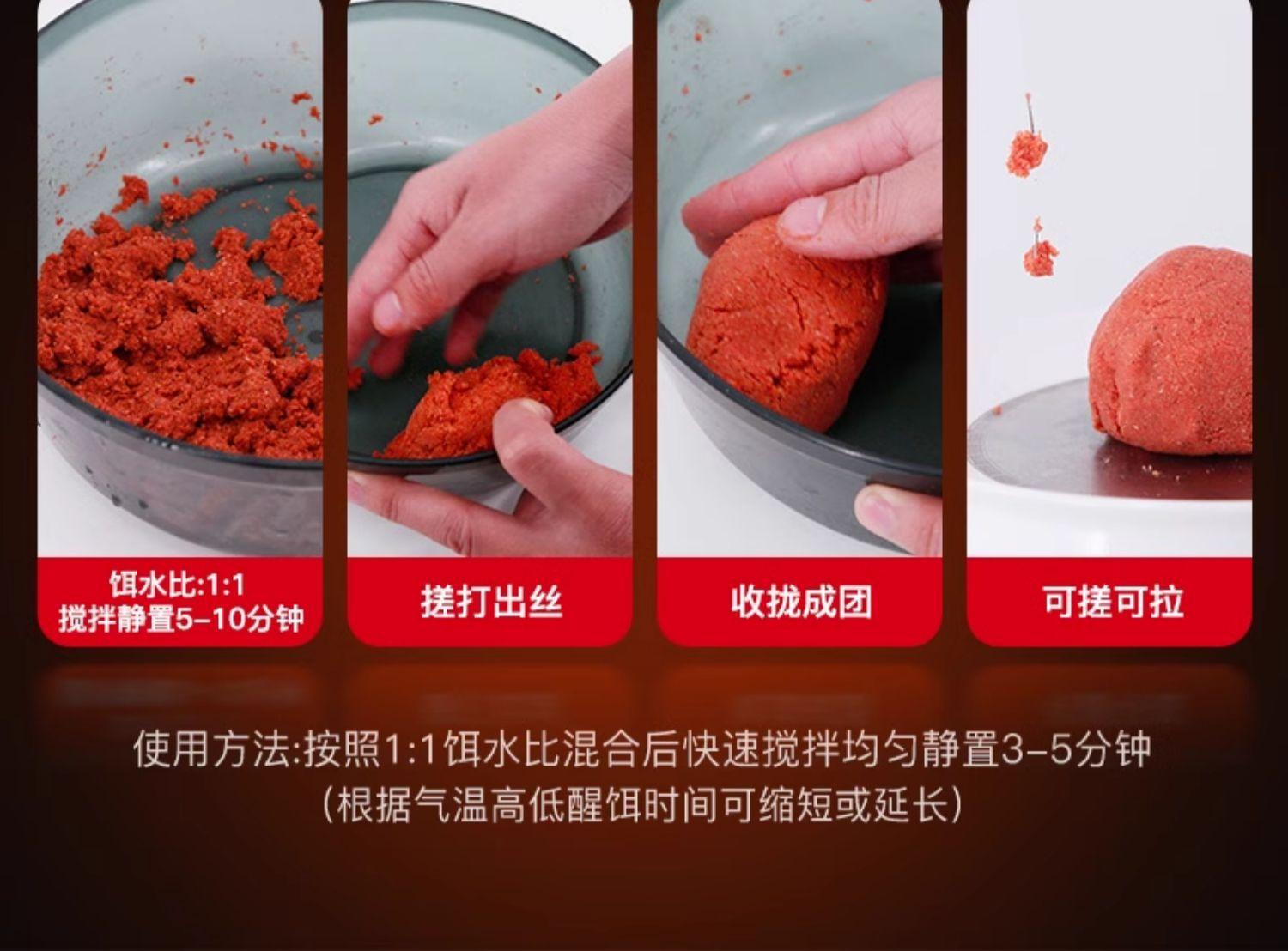 饵水比:1:1
搅拌静置5-10分钟

搓打出丝

收拢成团

可搓可拉

使用方法:按照1:1饵水比混合后快速搅拌均匀静置3-5分钟
(根据气温高低醒饵时间可缩短或延长)