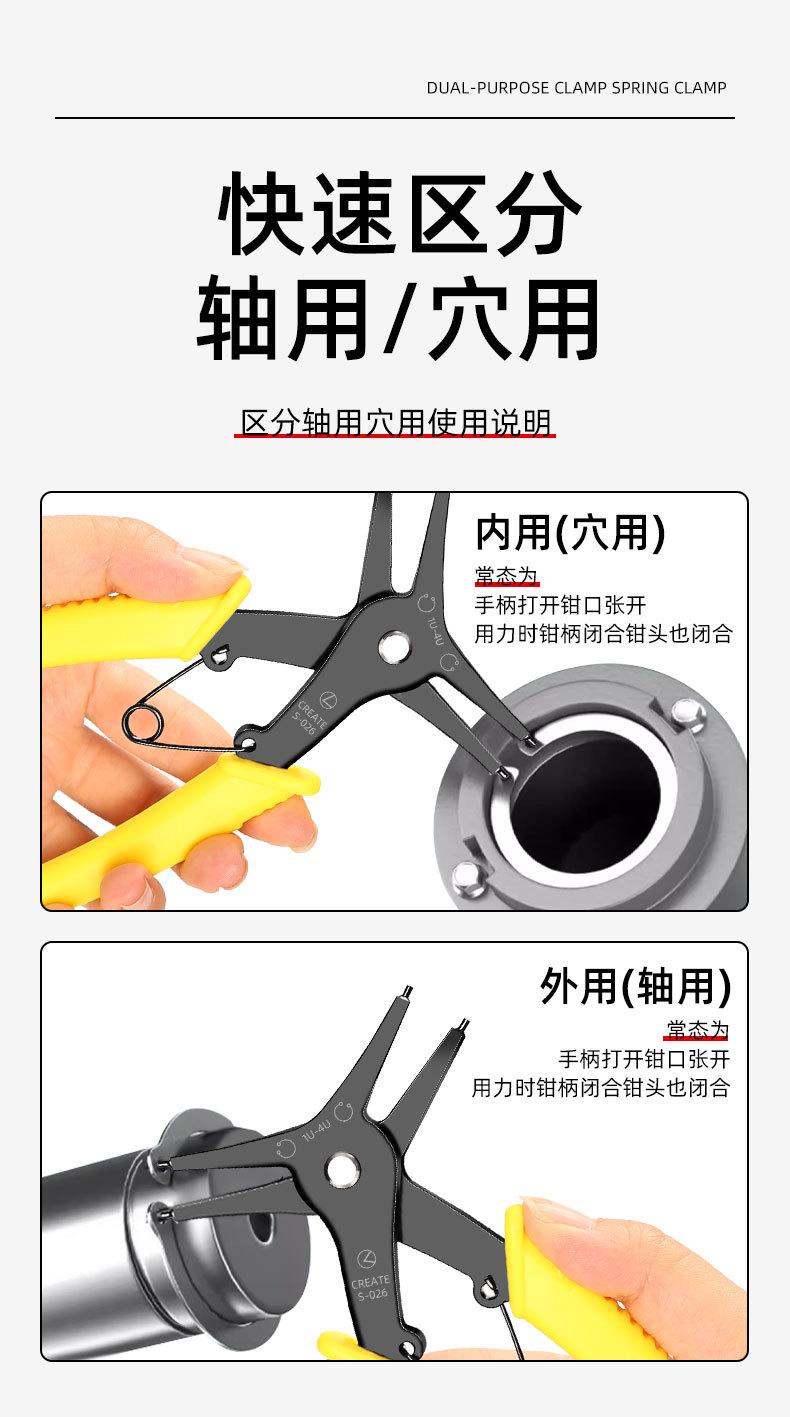 DUAL-PURPOSE CLAMP SPRING CLAMP

快速区分
轴用/穴用

区分轴用穴用使用说明

内用(穴用)
常态为
手柄打开钳口张开
用力时钳柄闭合钳头也闭合

1U-4U
CREATE
S-026

外用(轴用)
常态为
手柄打开钳口张开
用力时钳柄闭合钳头也闭合

1U-4U
CREATE
S-026