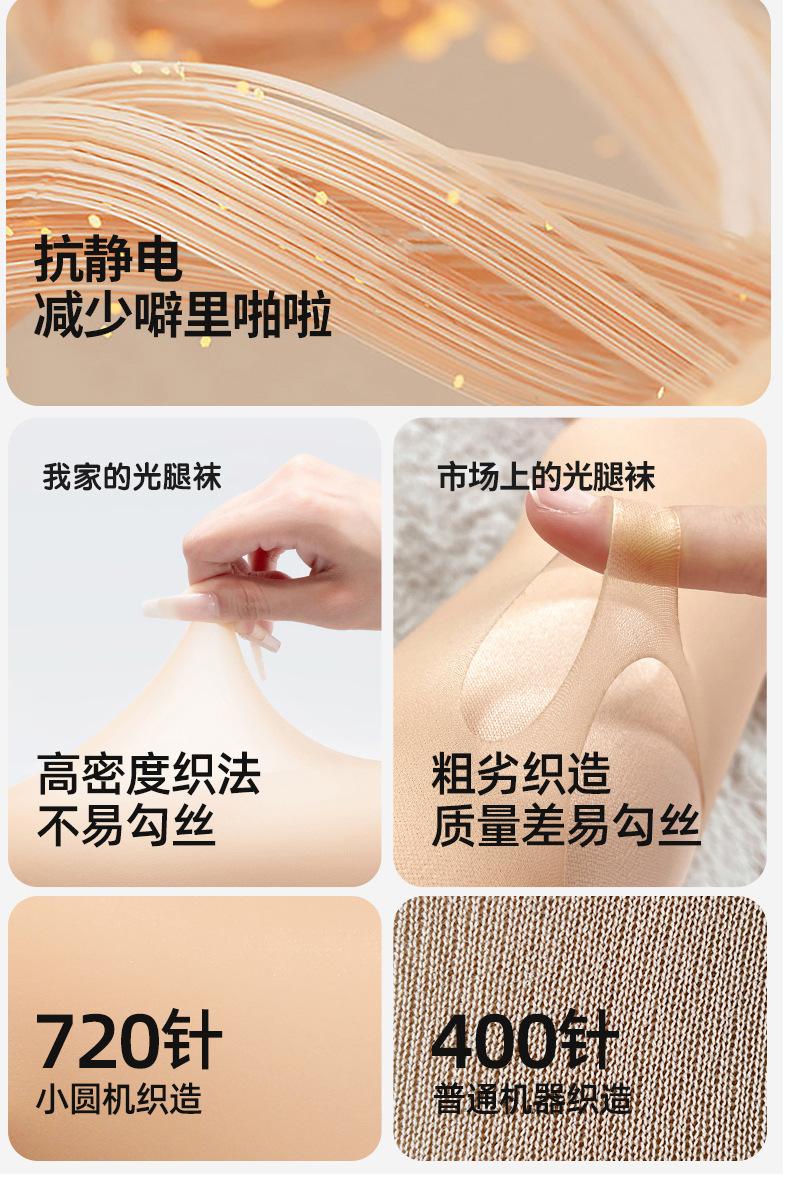 抗静电
减少噼里啪啦

我家的光腿袜

高密度织法
不易勾丝

市场上的光腿袜

粗劣织造
质量差易勾丝

720针
小圆机织造

400针
普通机器织造