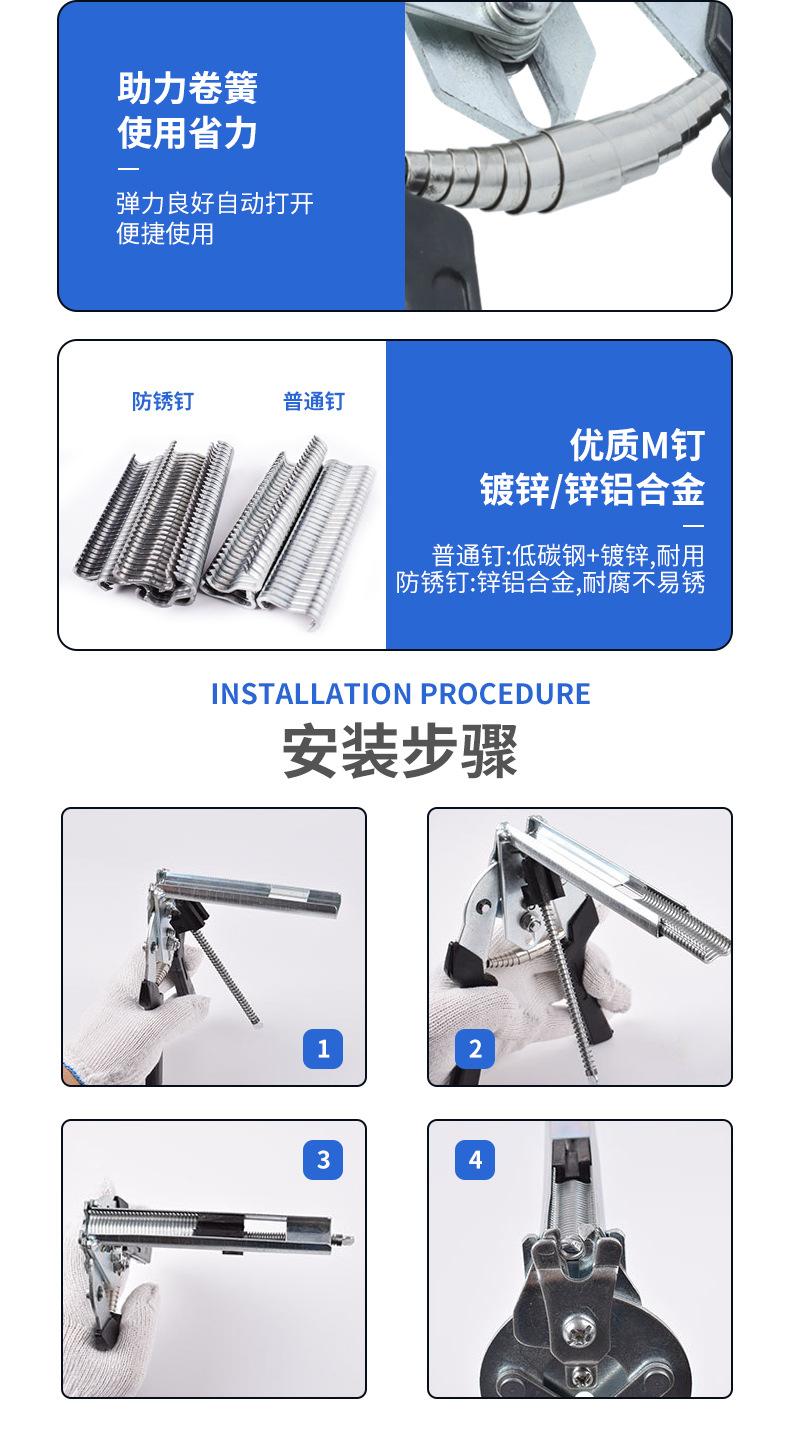 助力卷簧
使用省力

弹力良好自动打开
便捷使用

防锈钉　普通钉

优质M钉
镀锌/锌铝合金

普通钉:低碳钢+镀锌,耐用
防锈钉:锌铝合金,耐腐不易锈

INSTALLATION PROCEDURE
安装步骤

1

2

3

4