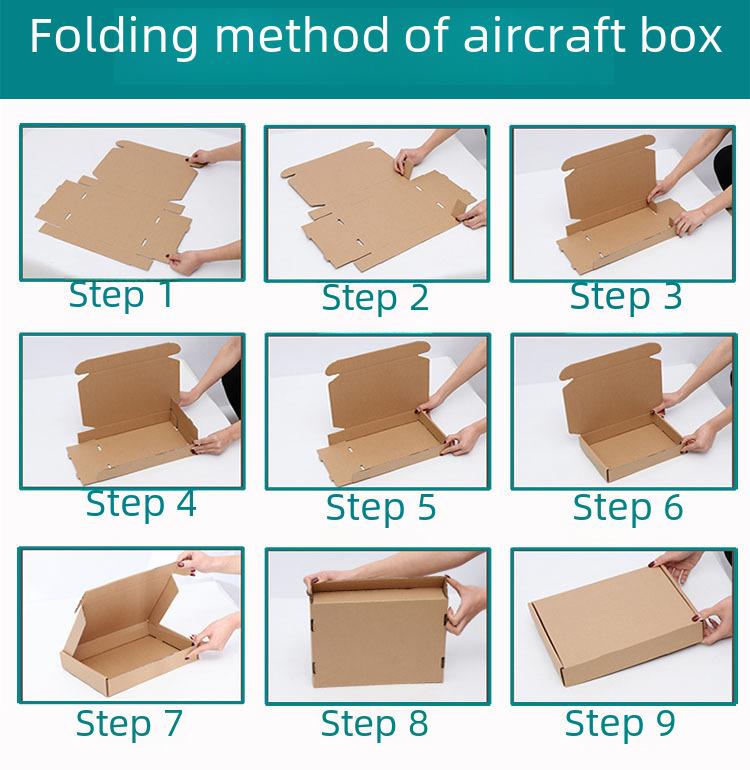 Folding method of aircraft box

Step 1

Step 2

Step 3

Step 4

Step 5

Step 6

Step 7

Step 8

Step 9