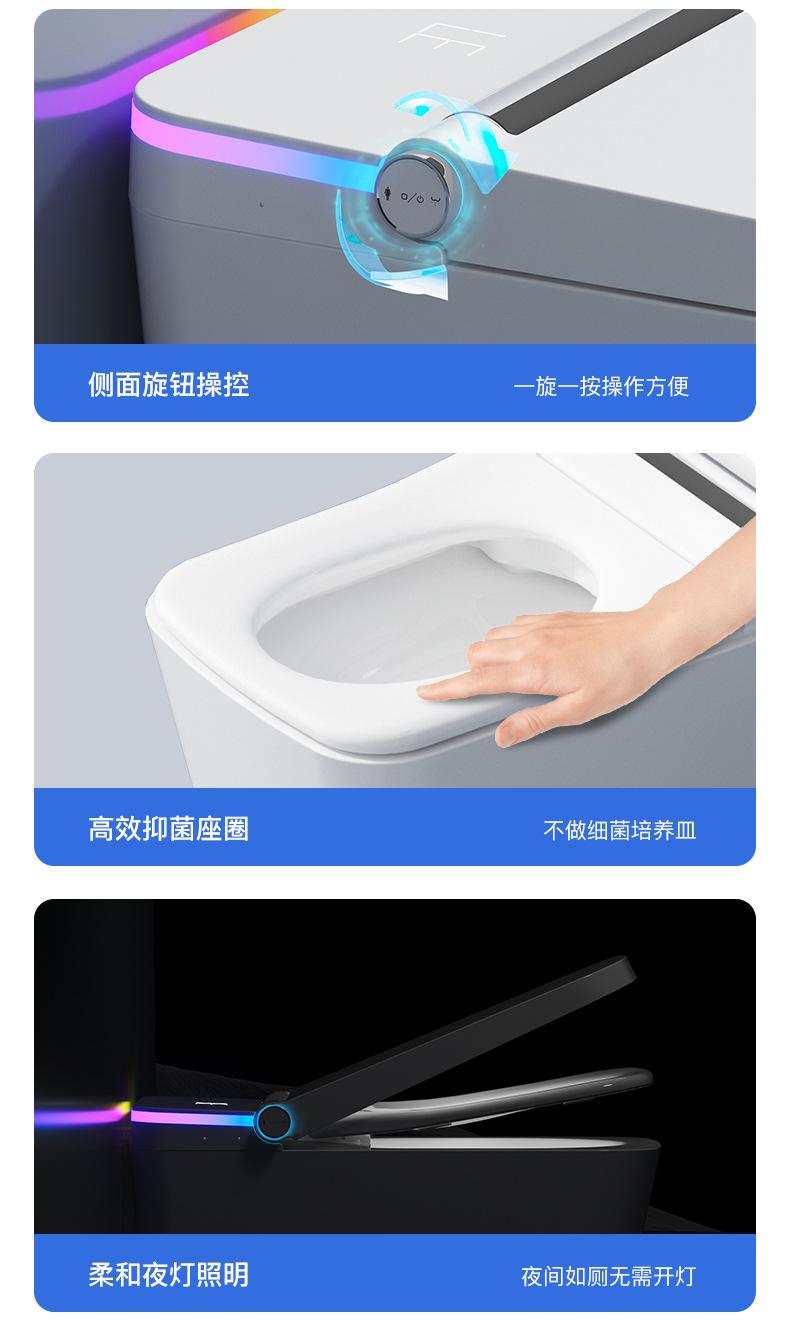 侧面旋钮操控

一旋一按操作方便

高效抑菌座圈

不做细菌培养皿

柔和夜灯照明

夜间如厕无需开灯