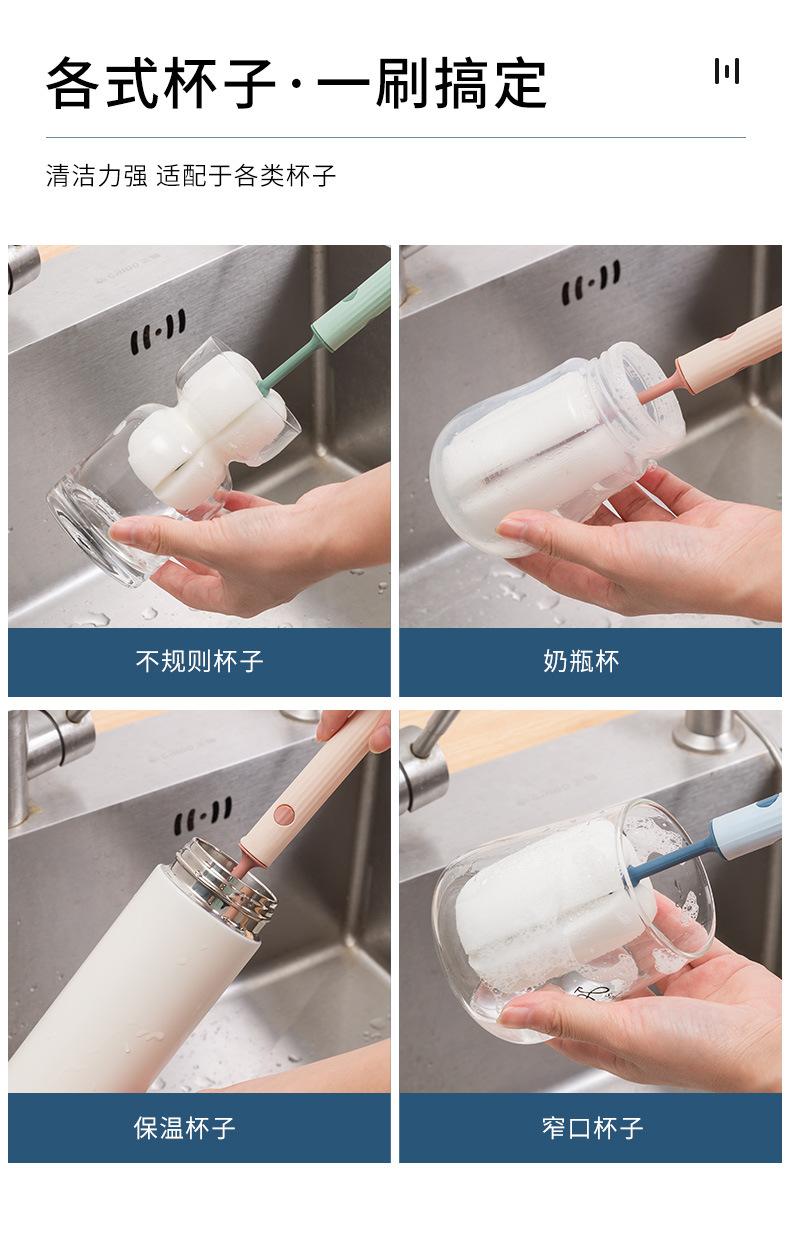 各式杯子·一刷搞定

清洁力强 适配于各类杯子

不规则杯子

奶瓶杯

保温杯子

窄口杯子