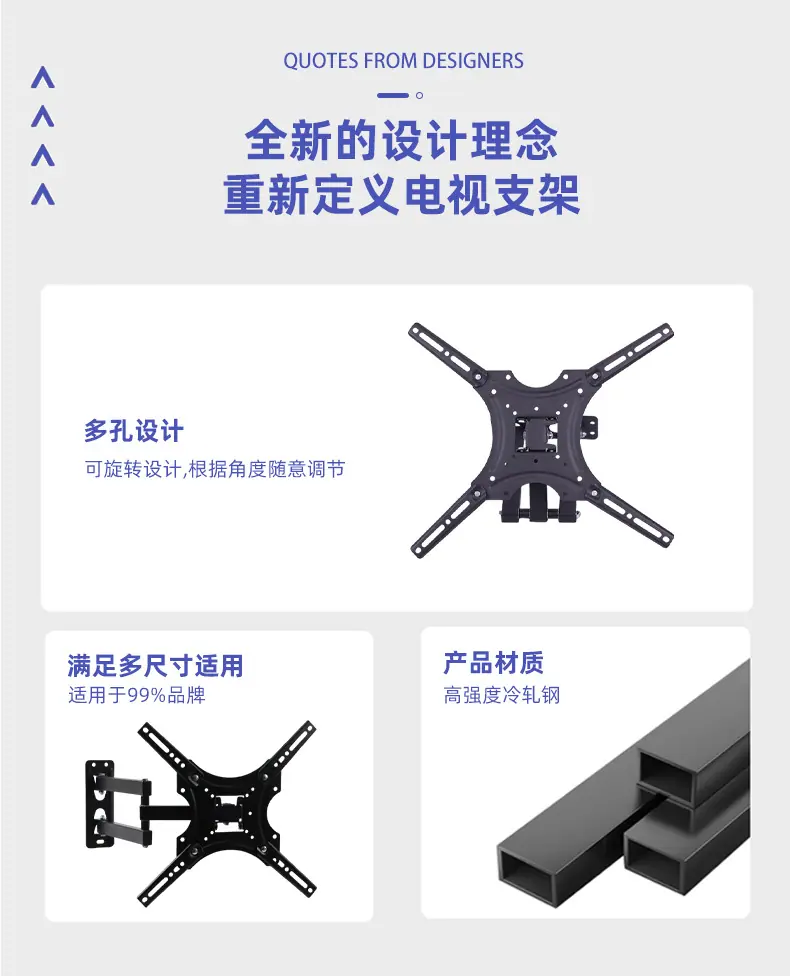 QUOTES FROM DESIGNERS

全新的设计理念
重新定义电视支架

多孔设计
可旋转设计,根据角度随意调节

满足多尺寸适用
适用于99%品牌

产品材质
高强度冷轧钢