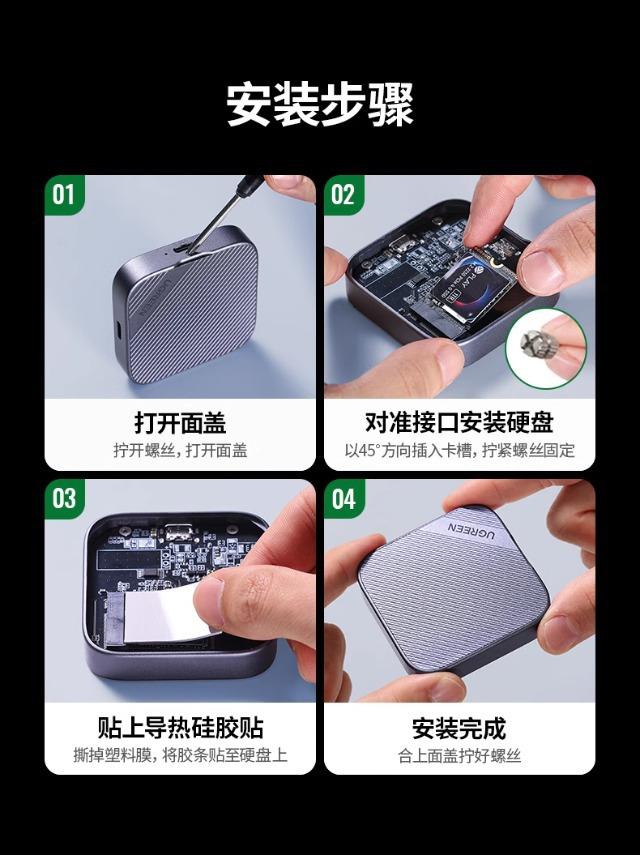 安装步骤

01

UGREEN

打开面盖

拧开螺丝，打开面盖

02

对准接口安装硬盘

以45°方向插入卡槽，拧紧螺丝固定

03

贴上导热硅胶贴

撕掉塑料膜，将胶条贴至硬盘上

04

UGREEN

安装完成

合上面盖拧好螺丝