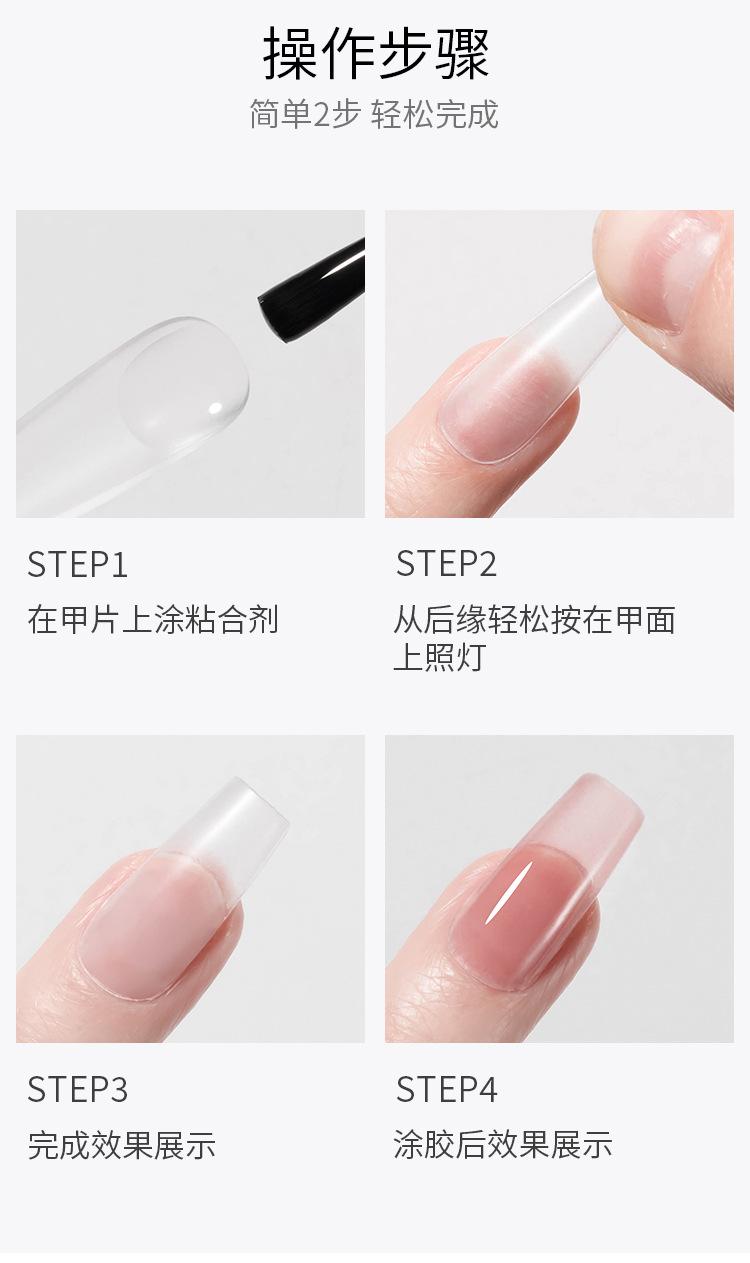 操作步骤

简单2步 轻松完成

STEP1

在甲片上涂粘合剂

STEP2

从后缘轻松按在甲面上照灯

STEP3

完成效果展示

STEP4

涂胶后效果展示