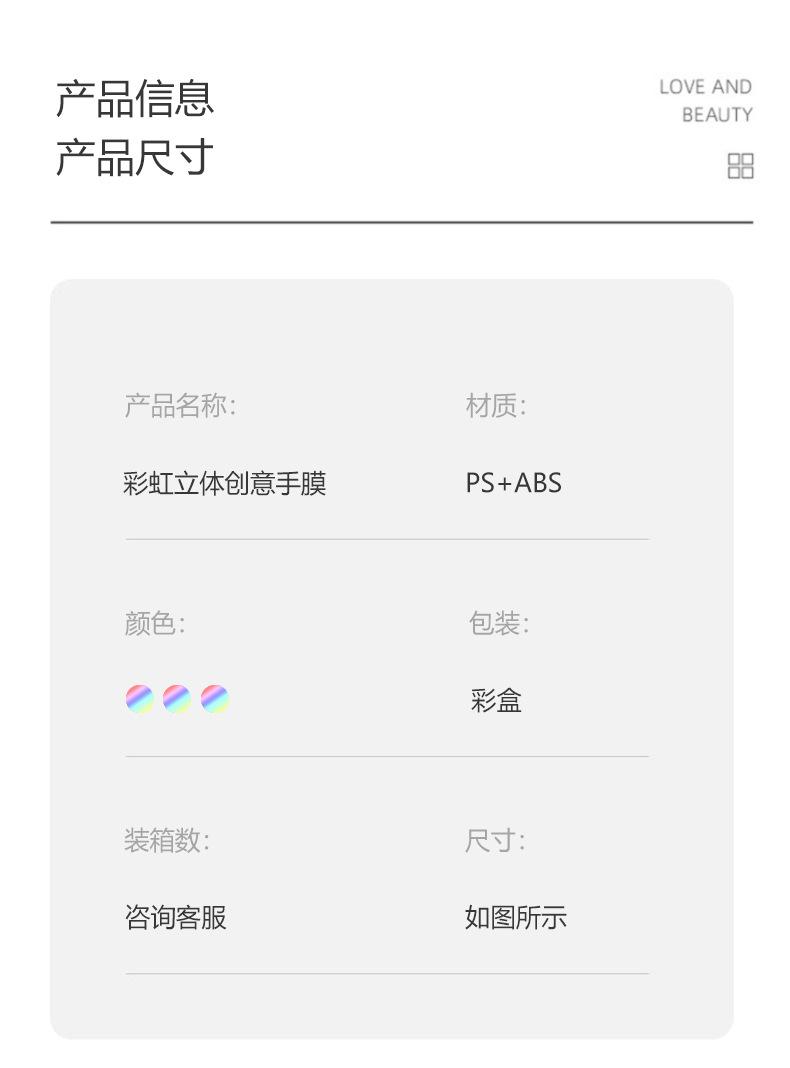 产品信息
产品尺寸

LOVE AND
BEAUTY

产品名称:

彩虹立体创意手膜

材质:

PS+ABS

颜色:

包装:

彩盒

装箱数:

咨询客服

尺寸:

如图所示