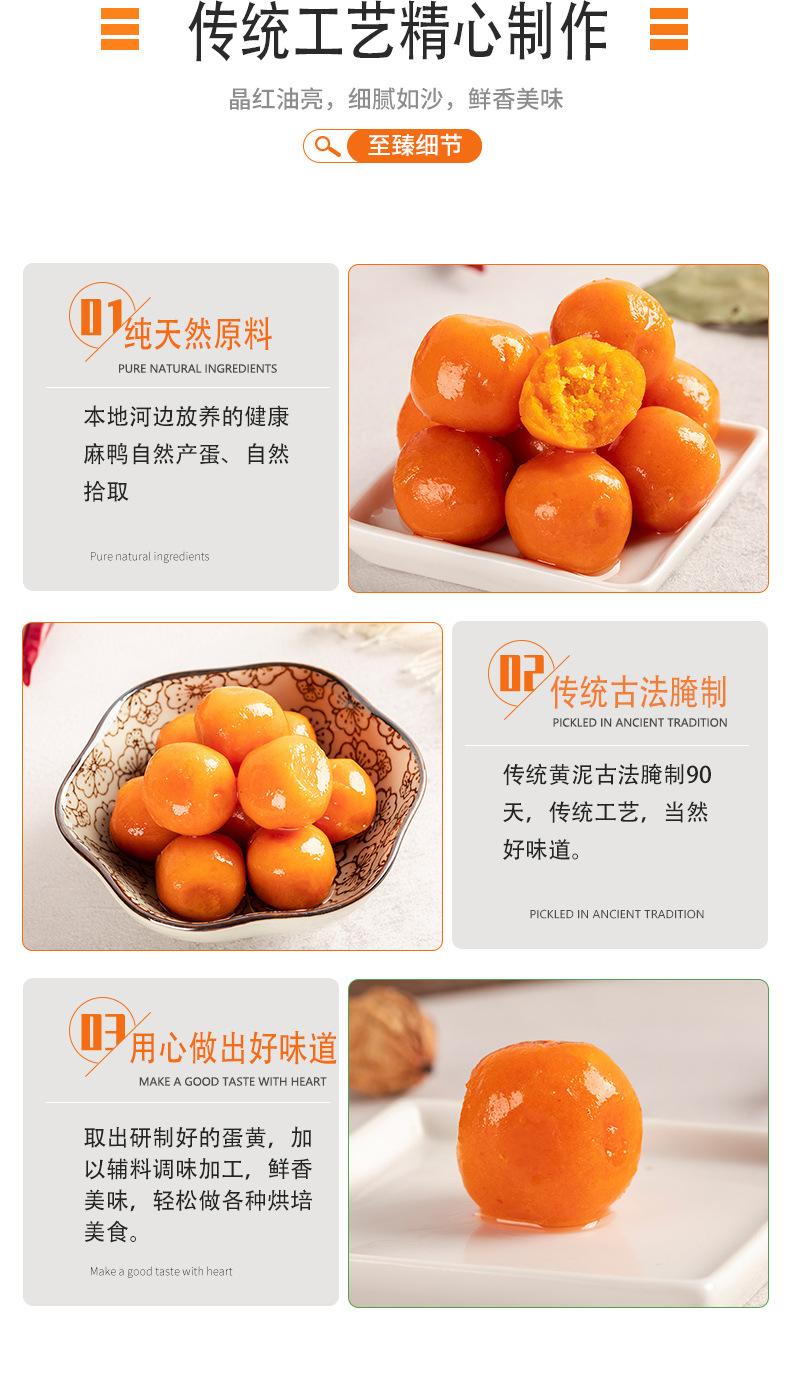 传统工艺精心制作

晶红油亮，细腻如沙，鲜香美味

至臻细节

01 纯天然原料
PURE NATURAL INGREDIENTS

本地河边放养的健康麻鸭自然产蛋、自然拾取

Pure natural ingredients

02 传统古法腌制
PICKLED IN ANCIENT TRADITION

传统黄泥古法腌制90天，传统工艺，当然好味道。

PICKLED IN ANCIENT TRADITION

03 用心做出好味道
MAKE A GOOD TASTE WITH HEART

取出研制好的蛋黄，加以辅料调味加工，鲜香美味，轻松做各种烘培美食。

Make a good taste with heart