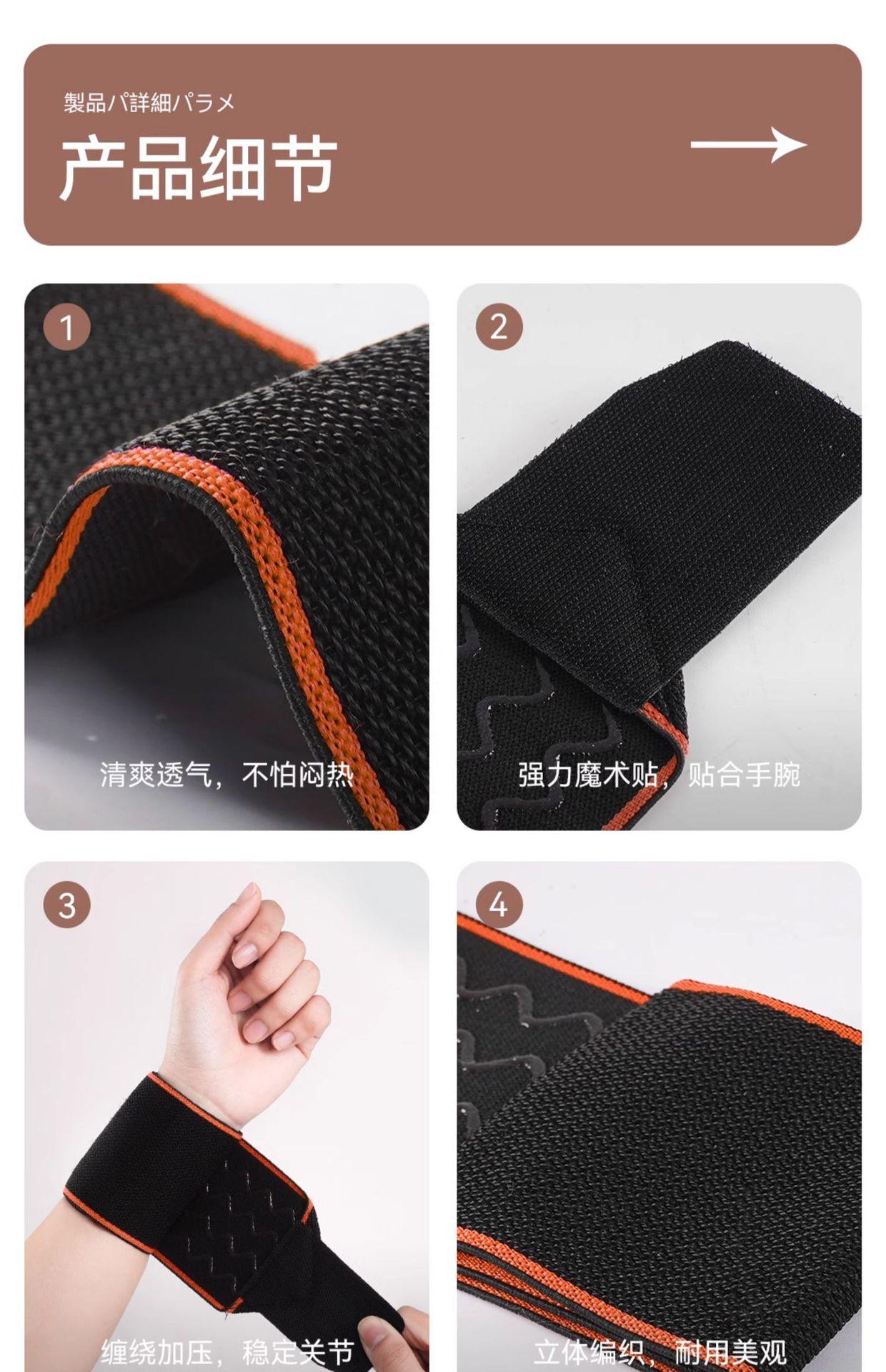 製品パ詳細パラメ

产品细节

1

清爽透气，不怕闷热

2

强力魔术贴，贴合手腕

3

缠绕加压，稳定关节

4

立体编织，耐用美观