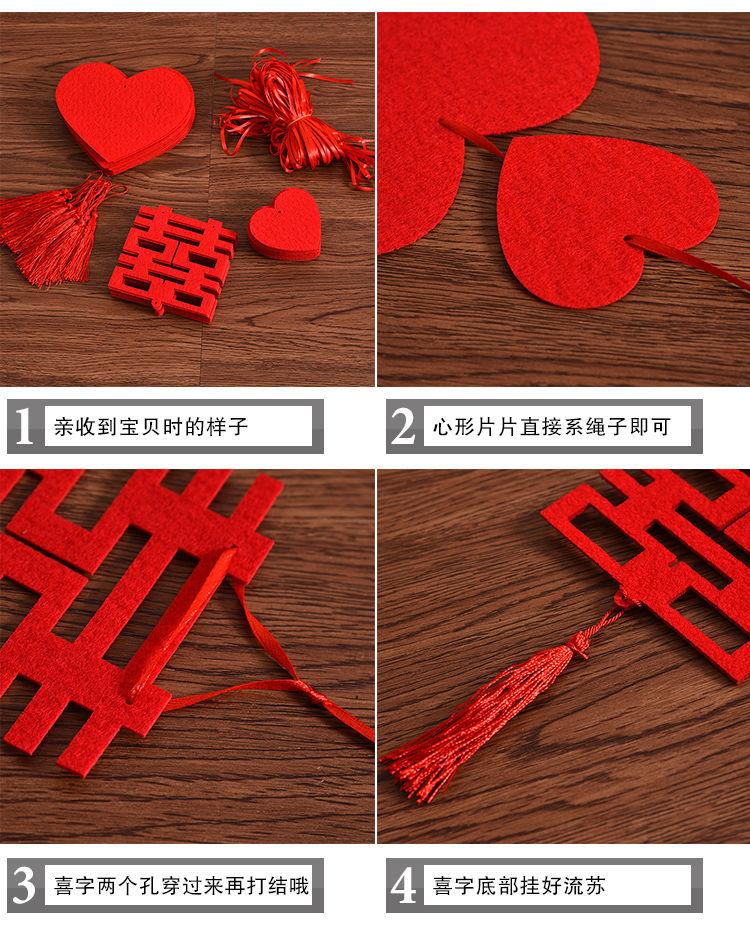 1 亲收到宝贝时的样子

2 心形片片直接系绳子即可

3 喜字两个孔穿过来再打结哦

4 喜字底部挂好流苏