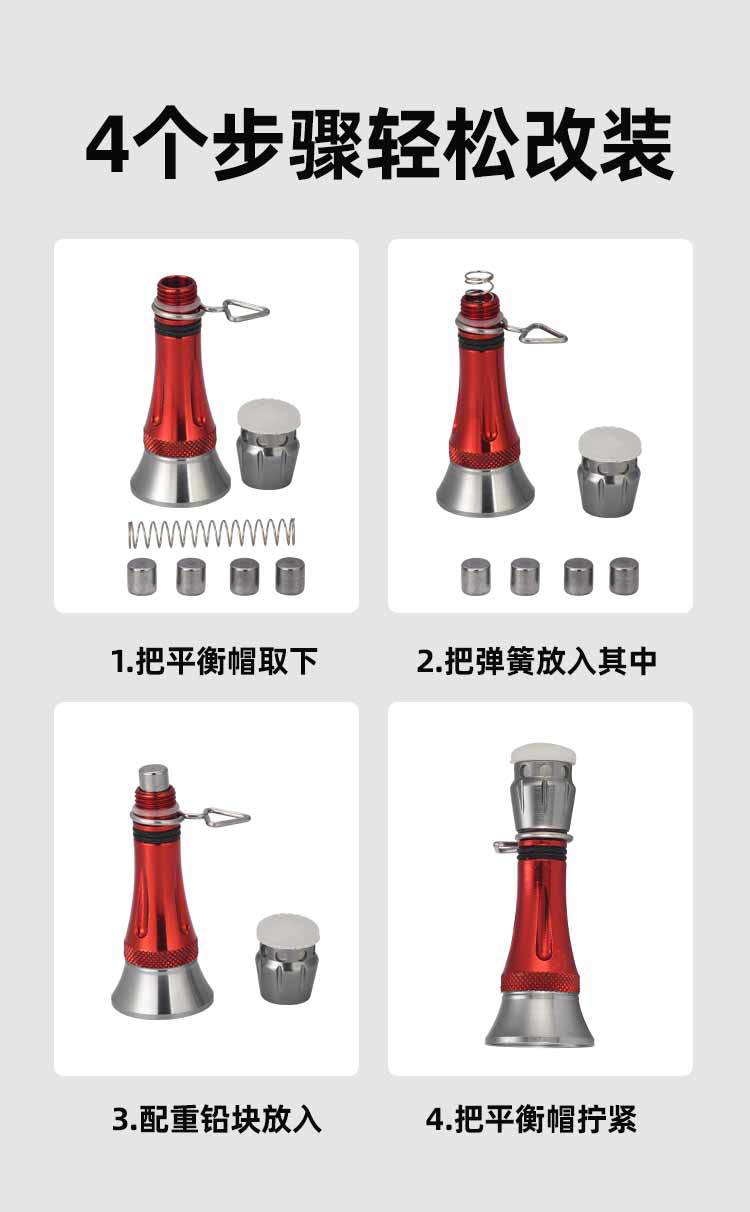 4个步骤轻松改装

1.把平衡帽取下

2.把弹簧放入其中

3.配重铅块放入

4.把平衡帽拧紧