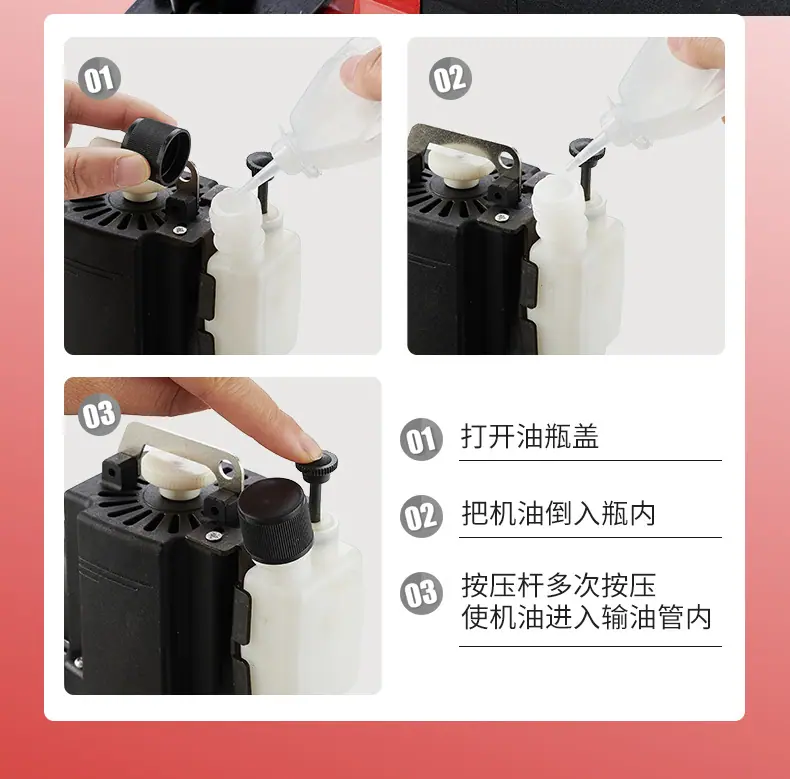 01

02

03

01 打开油瓶盖

02 把机油倒入瓶内

03 按压杆多次按压
使机油进入输油管内