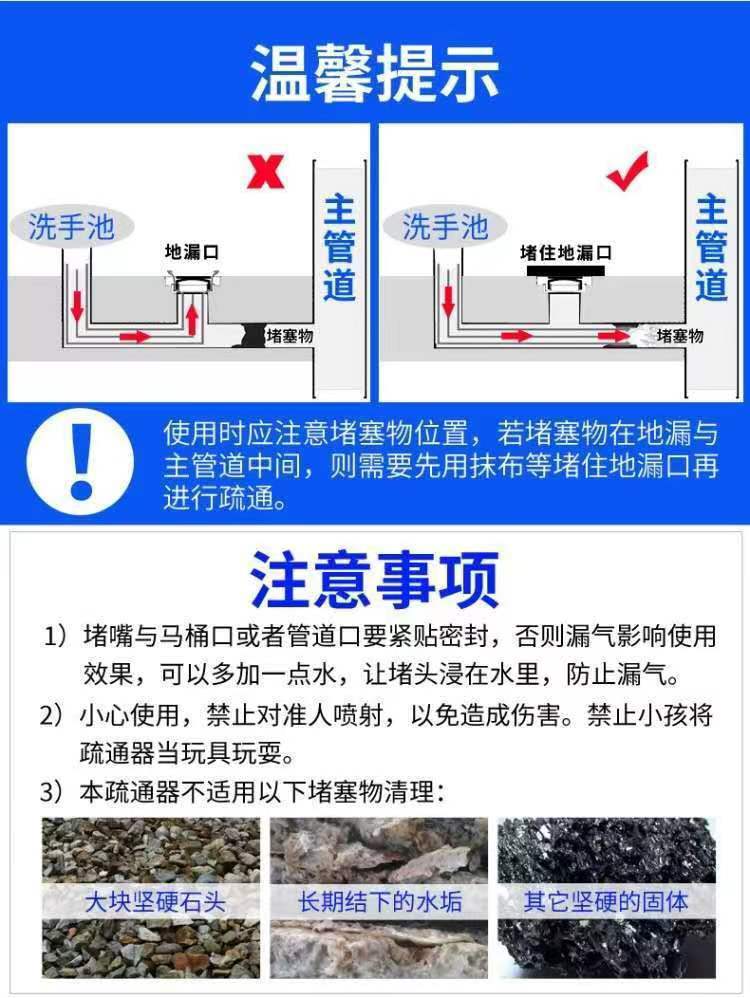 温馨提示

洗手池

地漏口

堵塞物

主管道

洗手池

堵住地漏口

堵塞物

主管道

使用时应注意堵塞物位置，若堵塞物在地漏与主管道中间，则需要先用抹布等堵住地漏口再进行疏通。

注意事项

1）堵嘴与马桶口或者管道口要紧贴密封，否则漏气影响使用效果，可以多加一点水，让堵头浸在水里，防止漏气。

2）小心使用，禁止对准人喷射，以免造成伤害。禁止小孩将疏通器当玩具玩耍。

3）本疏通器不适用以下堵塞物清理：

大块坚硬石头

长期结下的水垢

其它坚硬的固体