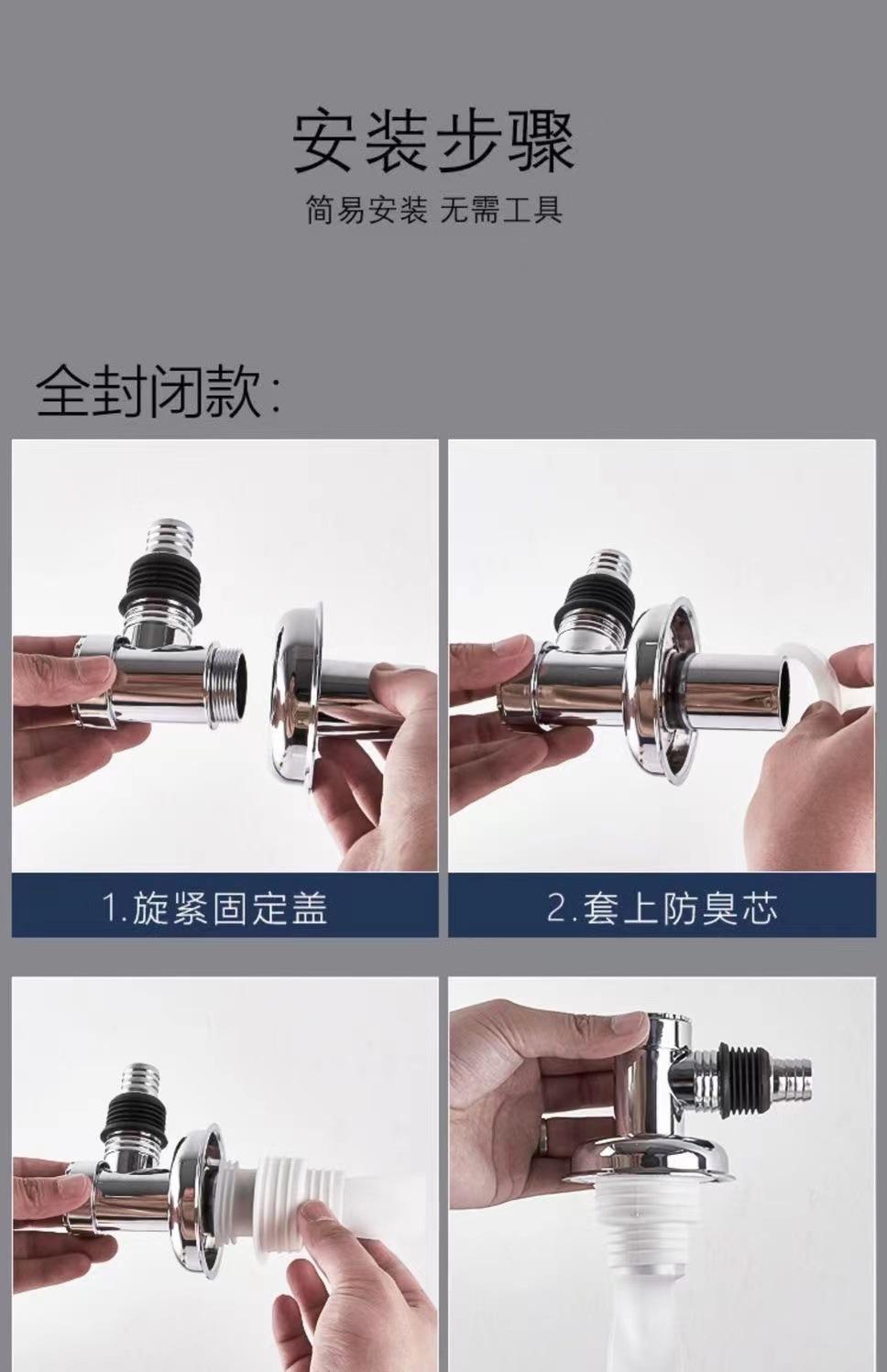 安装步骤

简易安装 无需工具

全封闭款:

1.旋紧固定盖

2.套上防臭芯