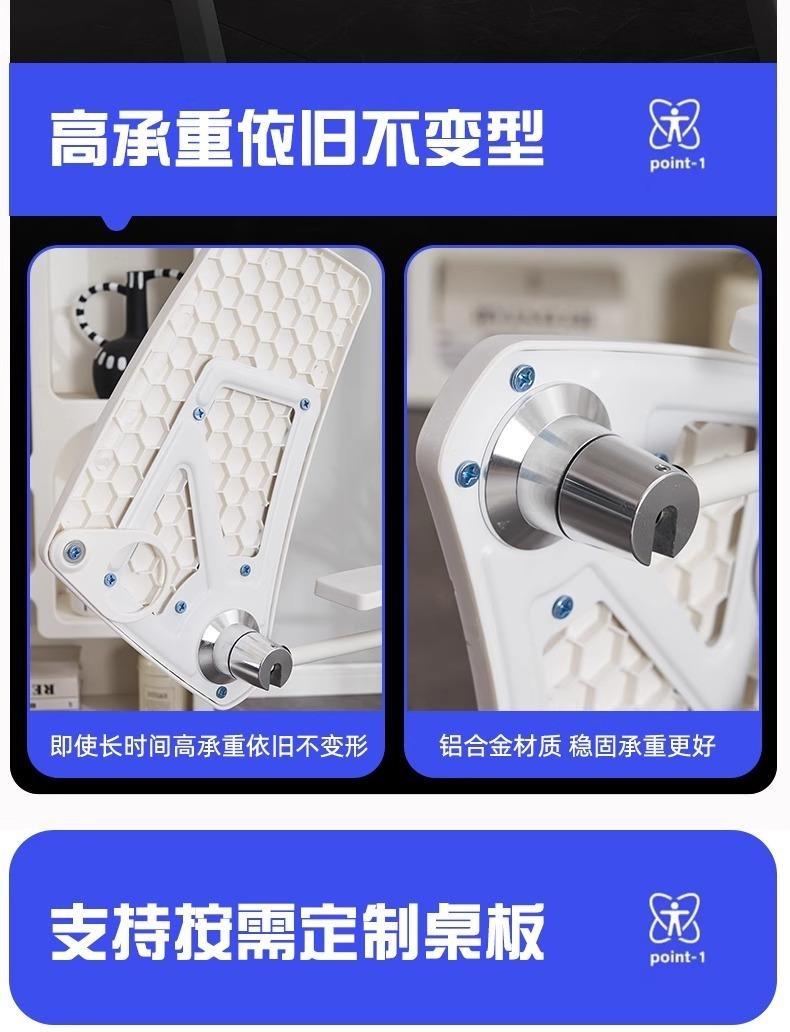 高承重依旧不变型

point-1

即使长时间高承重依旧不变形

铝合金材质 稳固承重更好

支持按需定制桌板

point-1