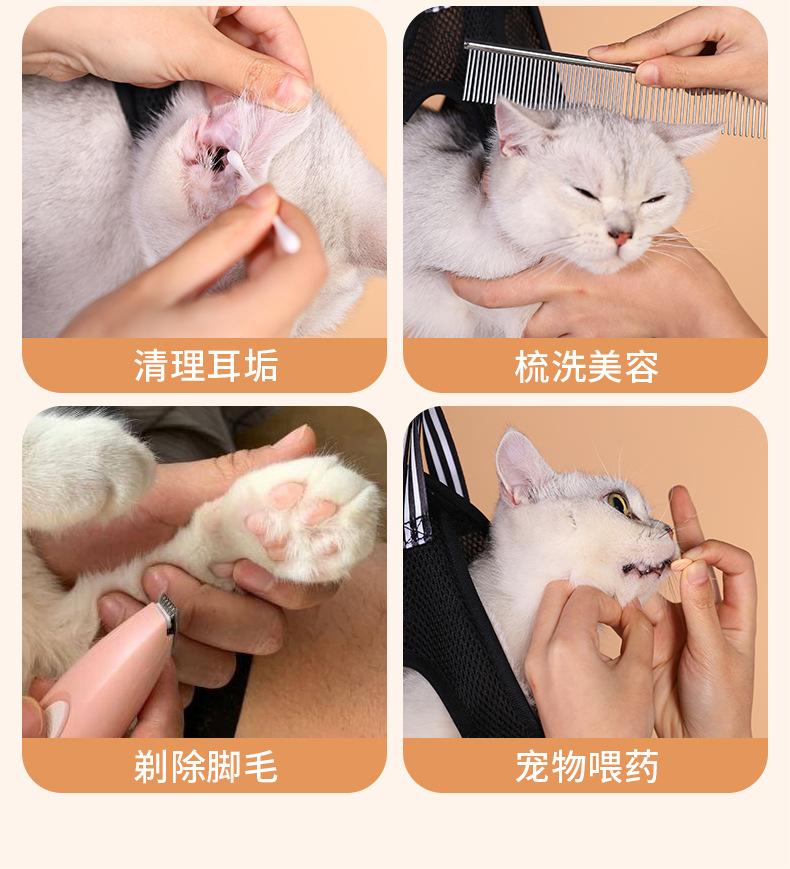 清理耳垢

梳洗美容

剃除脚毛

宠物喂药