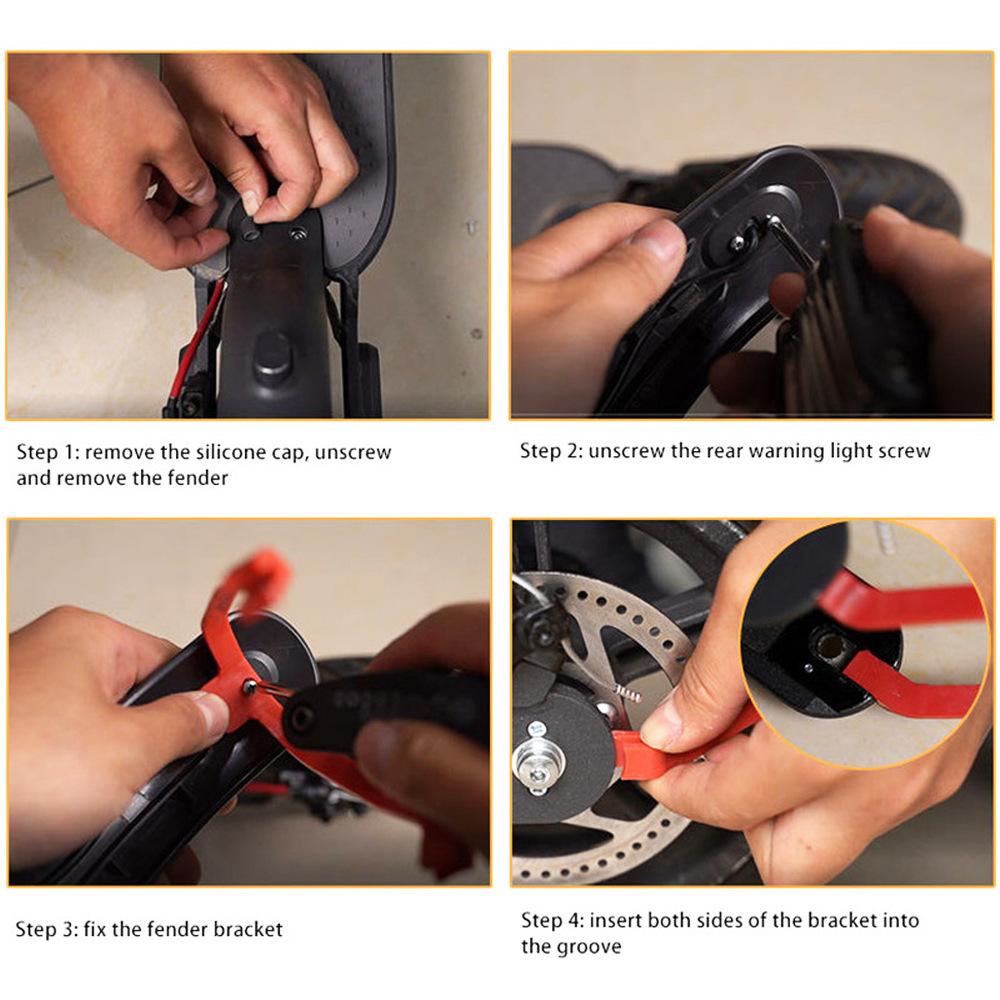 Step 1: remove the silicone cap, unscrew and remove the fender

Step 2: unscrew the rear warning light screw

Step 3: fix the fender bracket

Step 4: insert both sides of the bracket into the groove